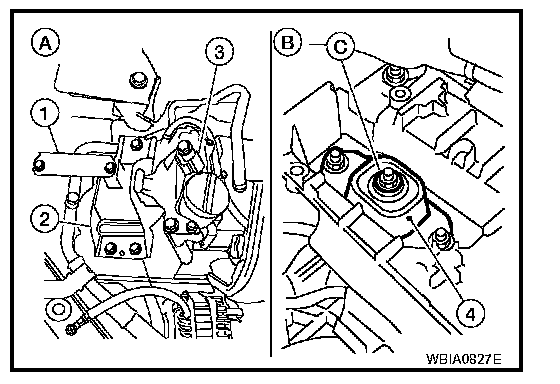 A
3
1
2
B
C
4
WBIA0827E