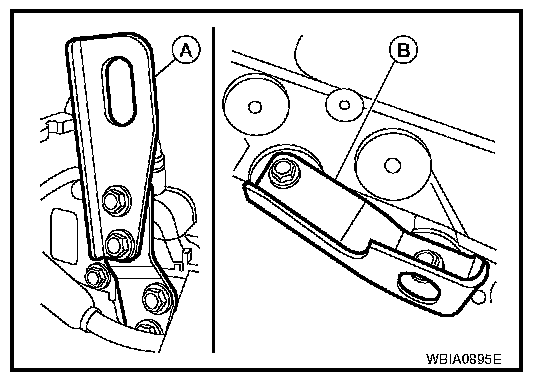 A
B
WBIA0895E