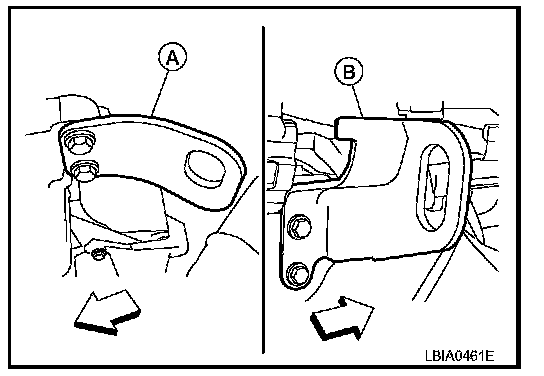 A

B

LBIA0461E