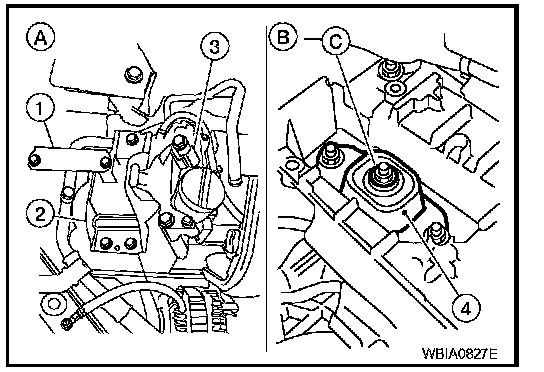 A
3
1
2
B
C
4
WBIA0827E