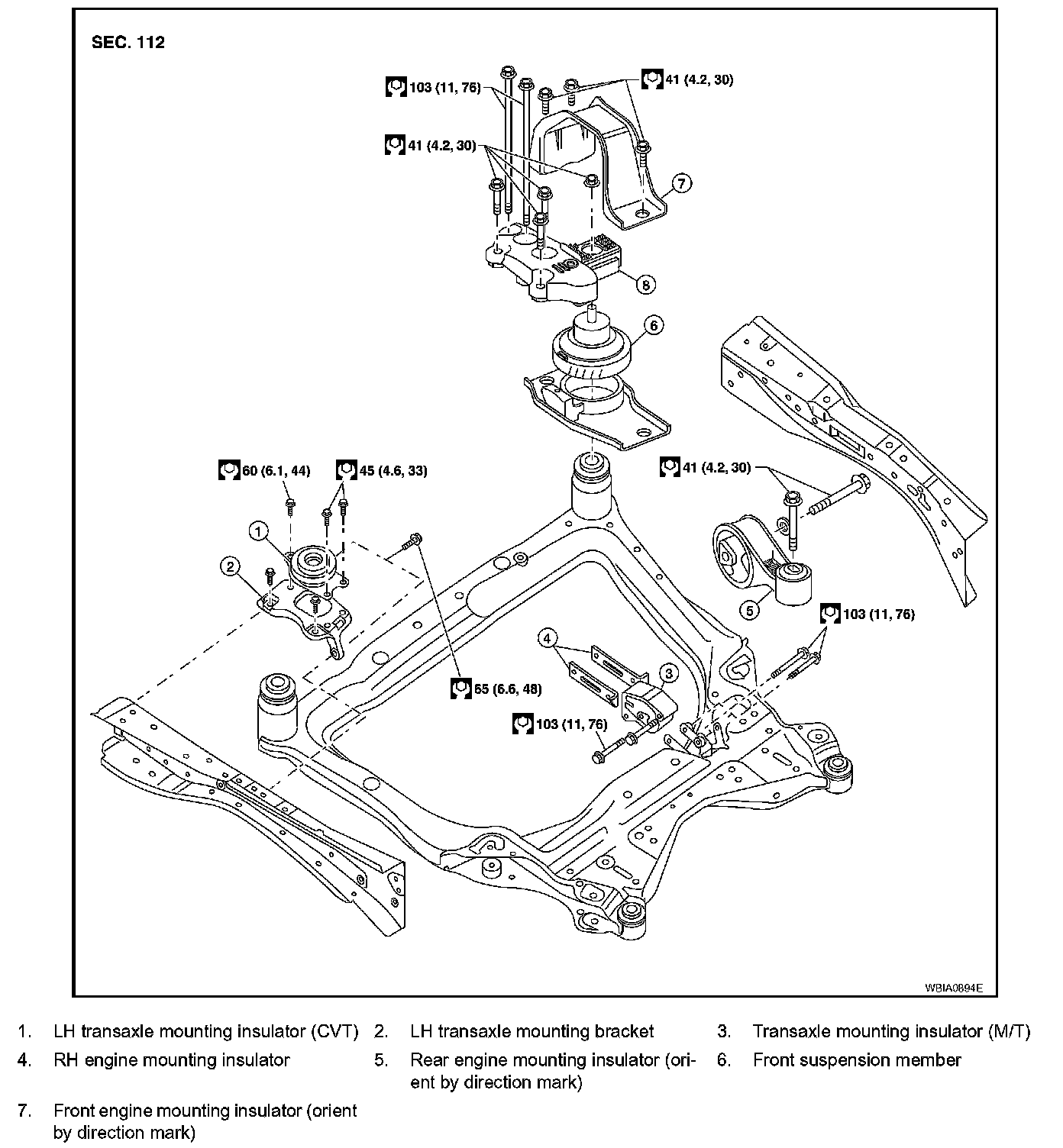 SEC. 112

103 (11, 76)

41 (4.2, 30)

41 (4.2, 30)

7

8

6

60 (6.1, 44)

45 (4.6, 33)

41 (4.2, 30)

1

2

5

103 (11, 76)

4

3

65 (6.6, 48)

103 (11, 76)

WBIA0894E

1. LH transaxle mounting insulator (CVT) 2. LH transaxle mounting bracket 3. Transaxle mounting insulator (M/T)

4. RH engine mounting insulator 5. Rear engine mounting insulator (orient by direction mark) 6. Front suspension member

7. Front engine mounting insulator (orient by direction mark)