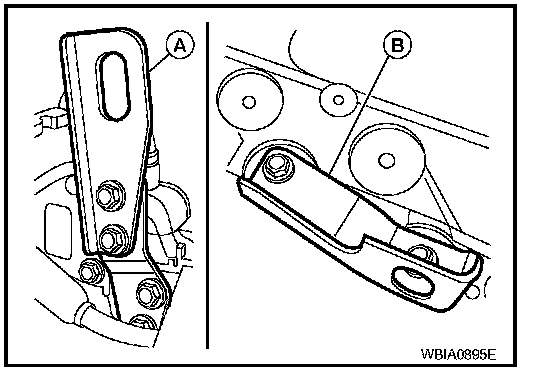 A

B

WBIA0895E