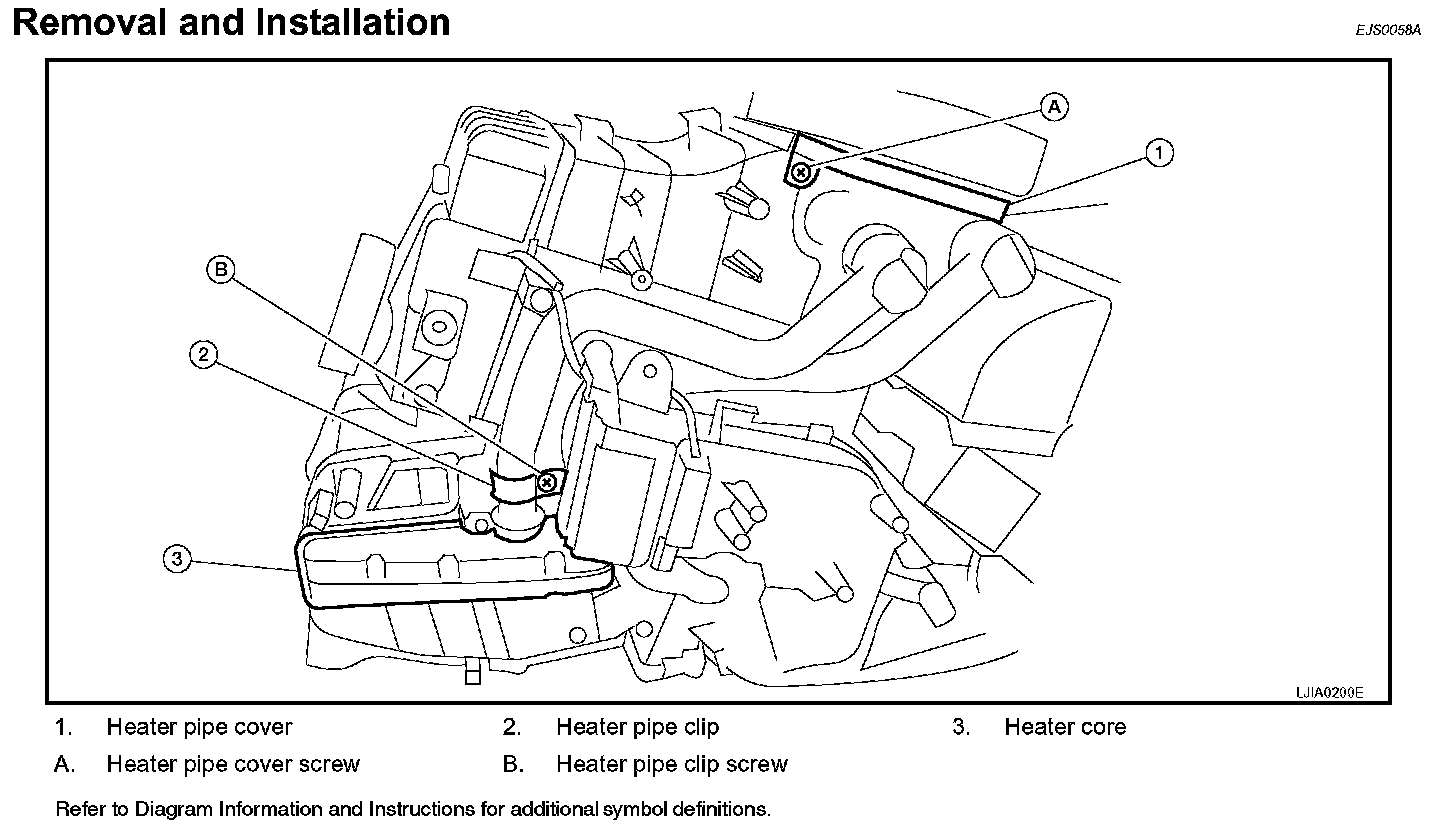 Removal and Installation

EJS0058A

A

1

B

2

3

LJIA0200E

1. Heater pipe cover
2. Heater pipe clip
3. Heater core
A. Heater pipe cover screw
B. Heater pipe clip screw

Refer to Diagram Information and Instructions for additional symbol definitions.