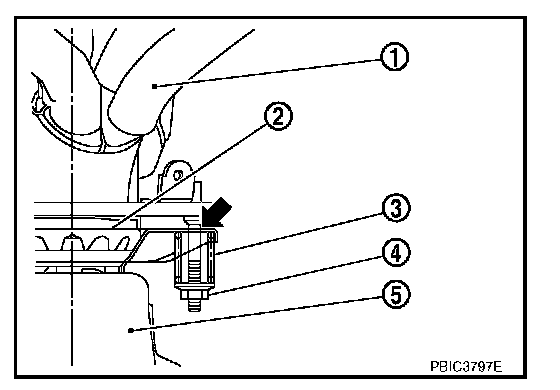 1
2
3
4
5
PBIC3797E