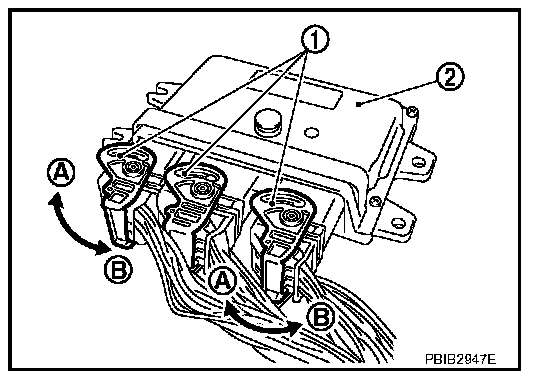 1
2
A
B
A
B
PBIB2947E