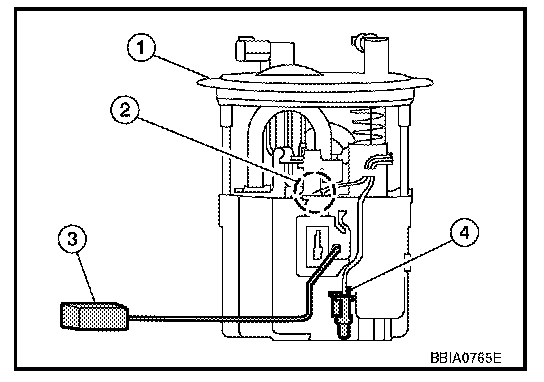 1
2
3
4
BBIA0765E