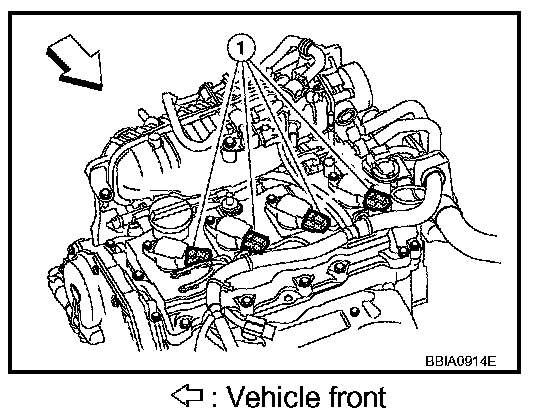 1

BBIA0914E

⇦ : Vehicle front