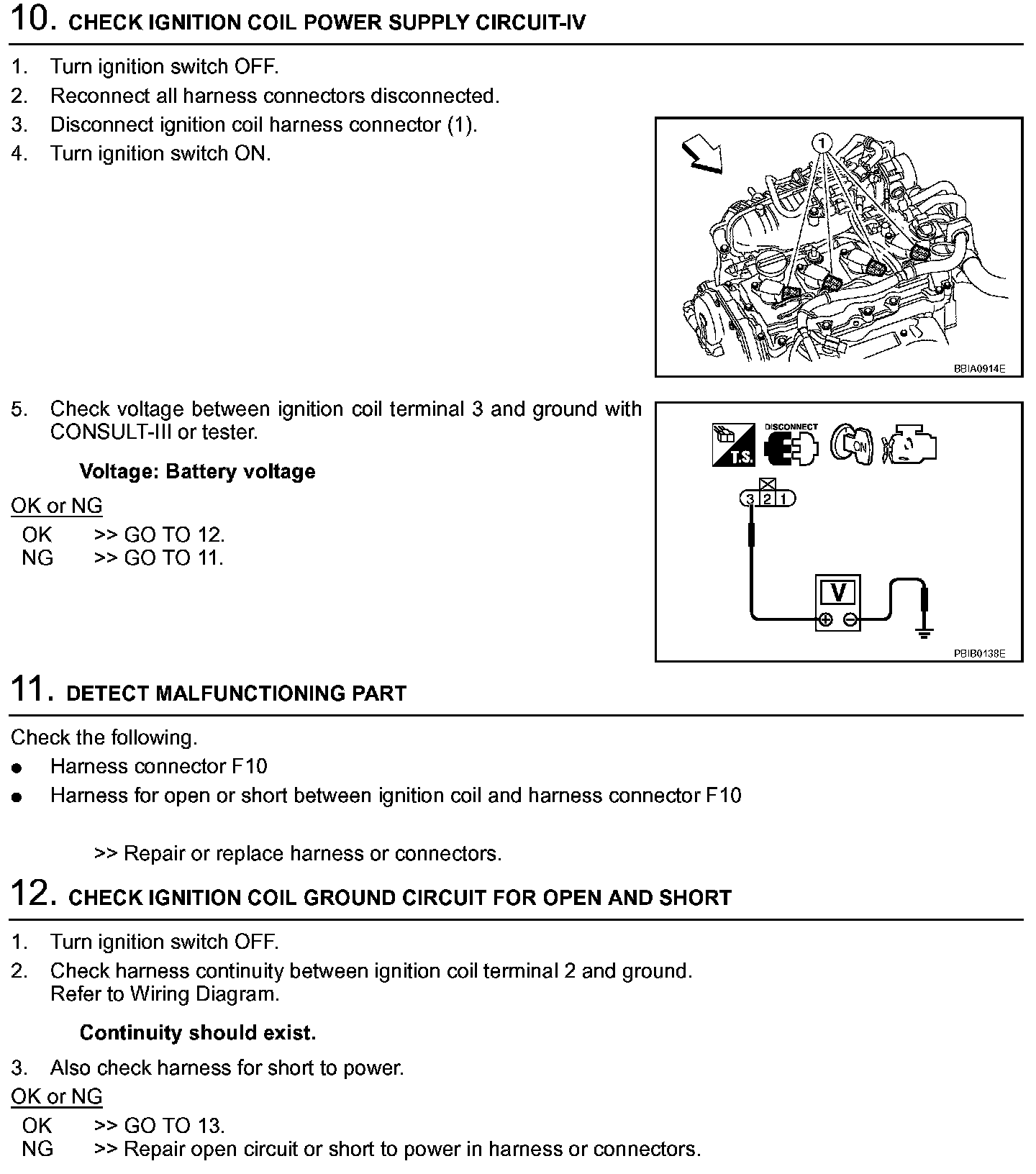 10. CHECK IGNITION COIL POWER SUPPLY CIRCUIT-IV

1. Turn ignition switch OFF.
2. Reconnect all harness connectors disconnected.
3. Disconnect ignition coil harness connector (1).
4. Turn ignition switch ON.

1

BBIA0914E

5. Check voltage between ignition coil terminal 3 and ground with CONSULT-III or tester.

Voltage: Battery voltage

OK or NG
OK >> GO TO 12.
NG >> GO TO 11.

T.S. DISCONNECT ON

3 2 1

V

PBIB0138E

11. DETECT MALFUNCTIONING PART

Check the following.
● Harness connector F10
● Harness for open or short between ignition coil and harness connector F10

>> Repair or replace harness or connectors.

12. CHECK IGNITION COIL GROUND CIRCUIT FOR OPEN AND SHORT

1. Turn ignition switch OFF.
2. Check harness continuity between ignition coil terminal 2 and ground. Refer to Wiring Diagram.

Continuity should exist.

3. Also check harness for short to power.

OK or NG
OK >> GO TO 13.
NG >> Repair open circuit or short to power in harness or connectors.