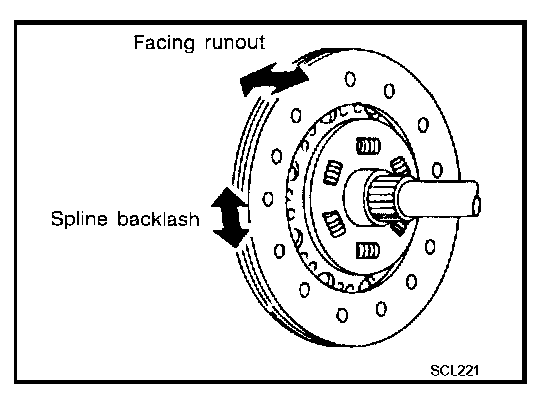 Facing runout

Spline backlash

SCL221