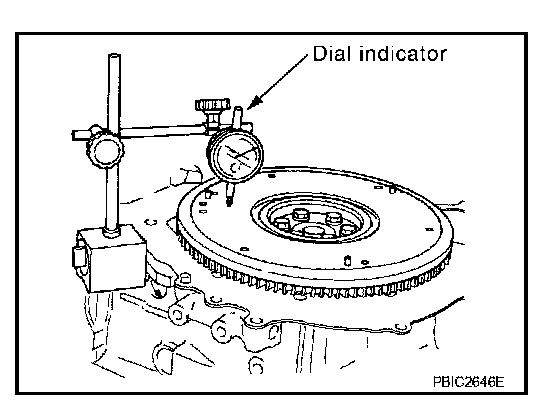 Dial indicator

PBIC2646E