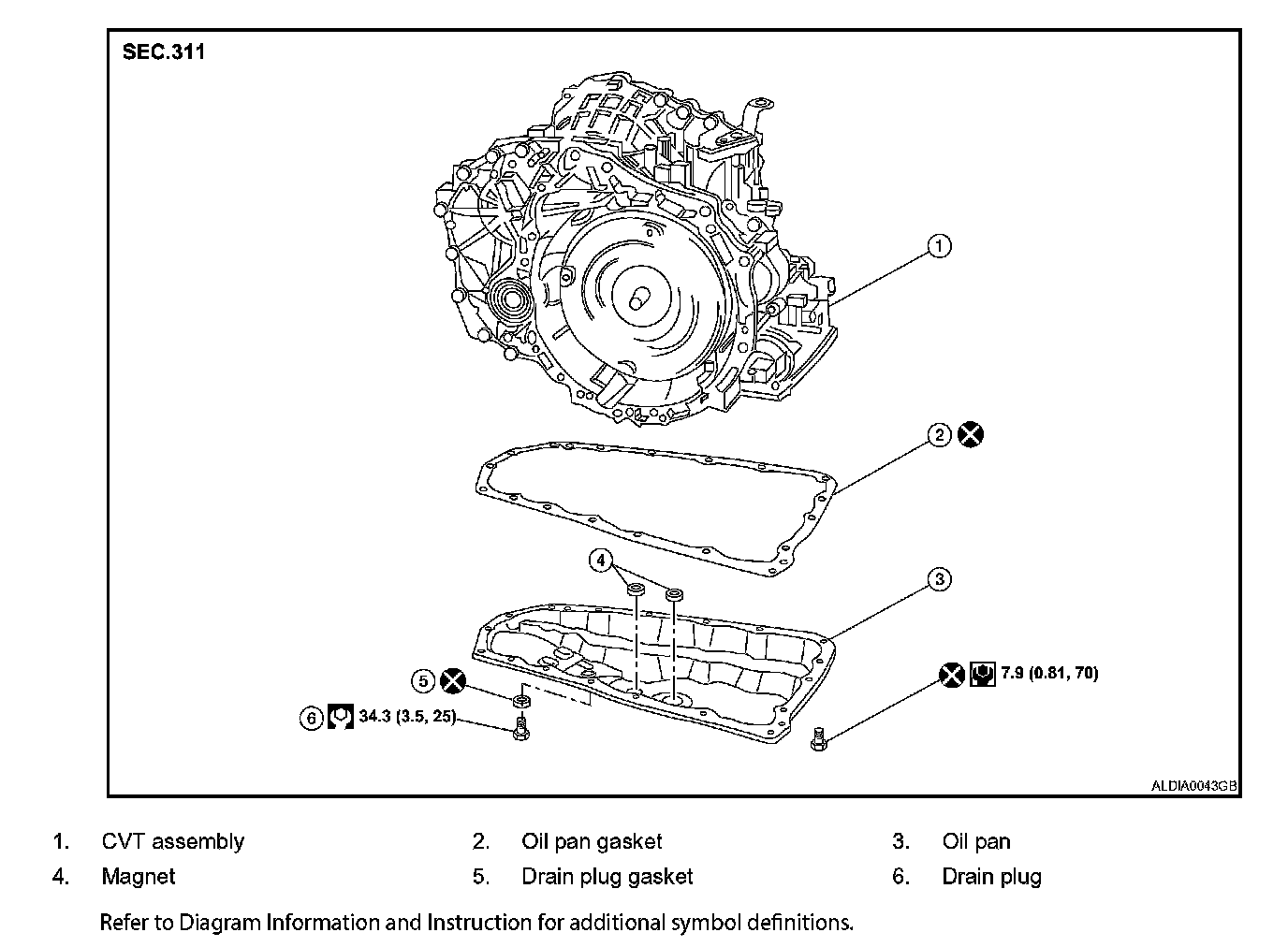 SEC.311

1

2

4

3

5

7.9 (0.81, 70)

6

34.3 (3.5, 25)

ALDIA0043GB

1. CVT assembly
2. Oil pan gasket
3. Oil pan
4. Magnet
5. Drain plug gasket
6. Drain plug

Refer to Diagram Information and Instruction for additional symbol definitions.