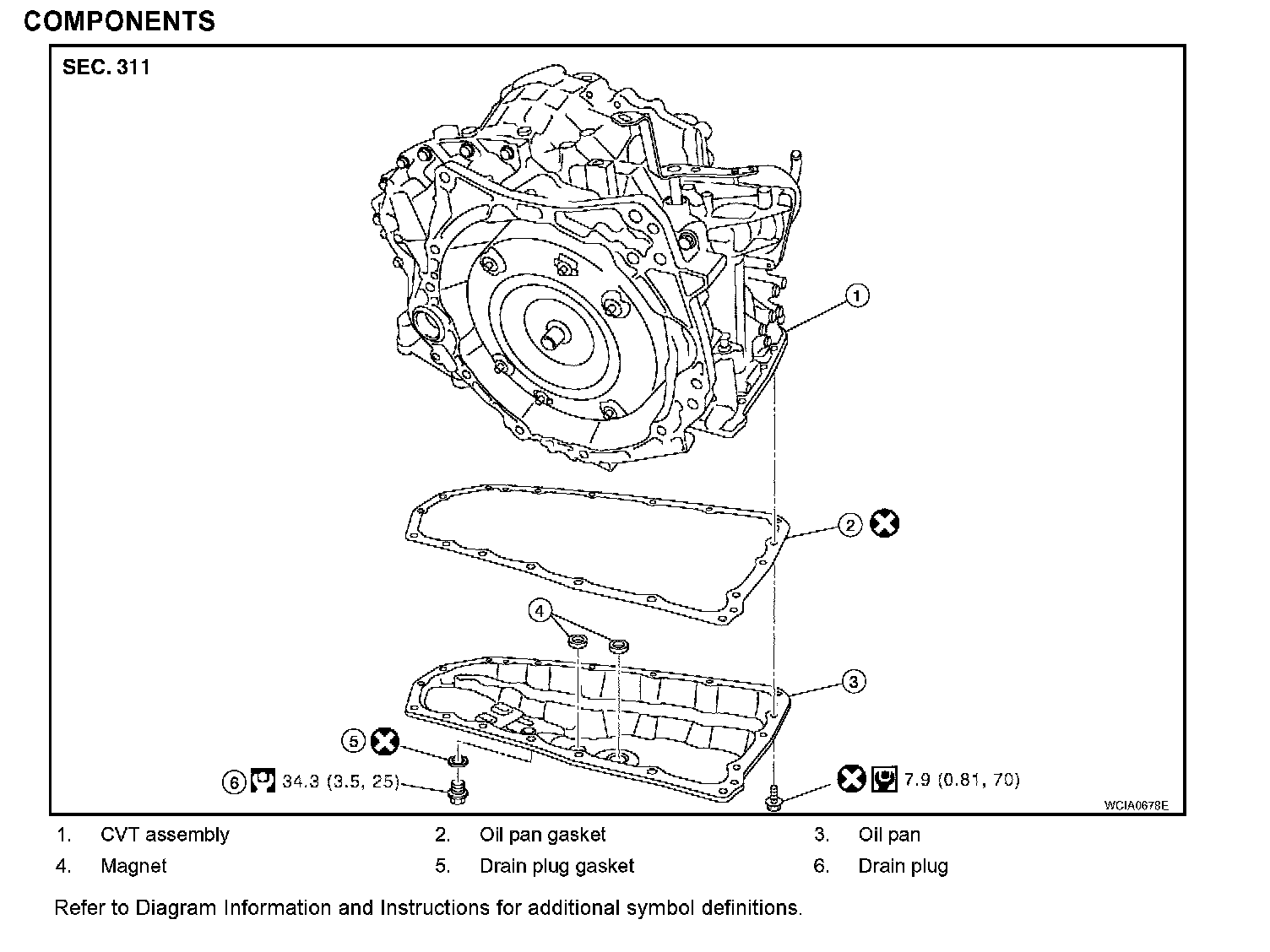 COMPONENTS

SEC. 311

1

2

4

3

5

6 34.3 (3.5, 25)

7.9 (0.81, 70)

WCIA0678E

1. CVT assembly
2. Oil pan gasket
3. Oil pan
4. Magnet
5. Drain plug gasket
6. Drain plug

Refer to Diagram Information and Instructions for additional symbol definitions.