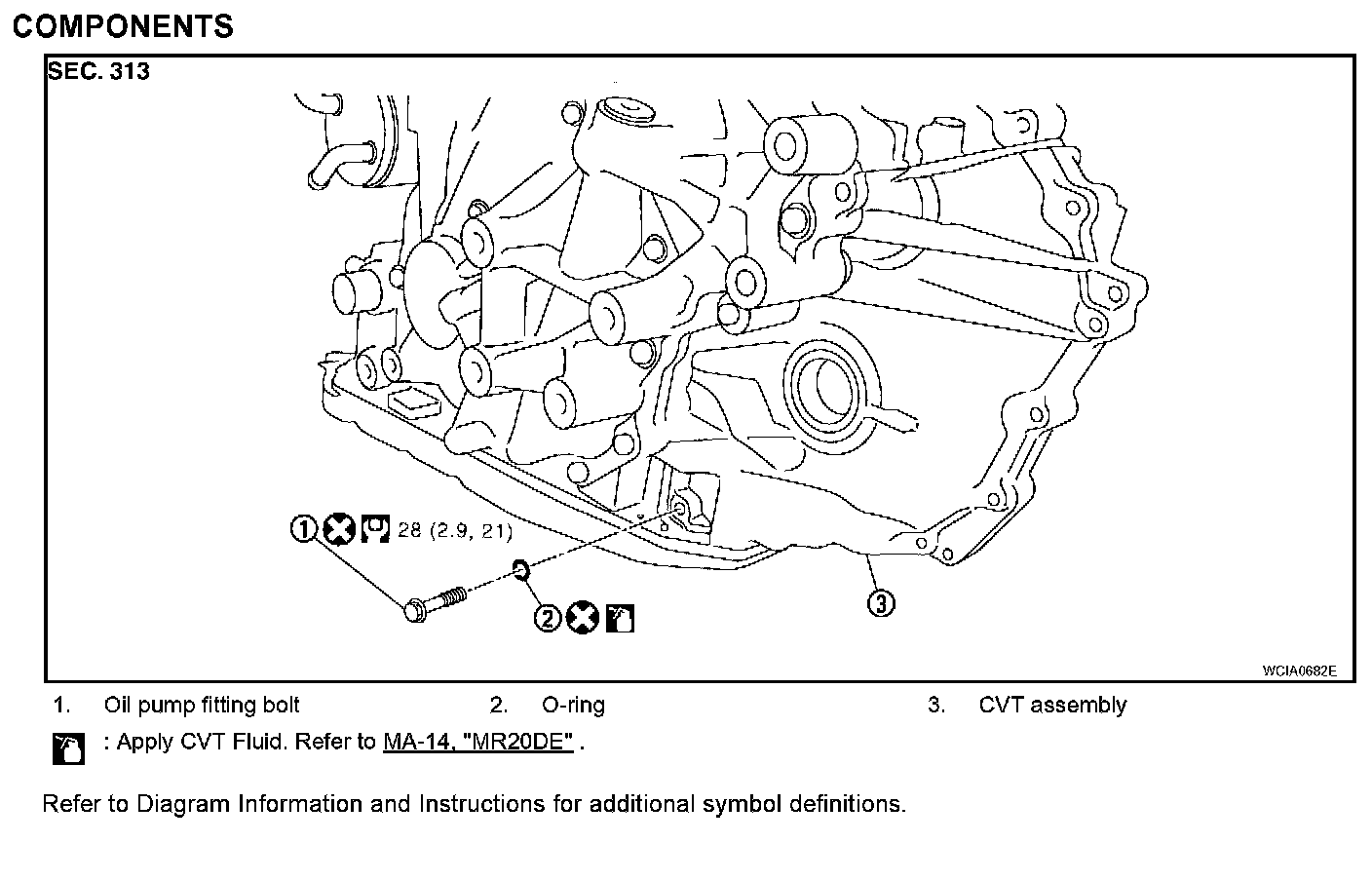 COMPONENTS

SEC. 313

① 28 (2.9, 21)

②

③

WCIA0682E

1. Oil pump fitting bolt
2. O-ring
3. CVT assembly

: Apply CVT Fluid. Refer to MA-14, "MR20DE" .

Refer to Diagram Information and Instructions for additional symbol definitions.