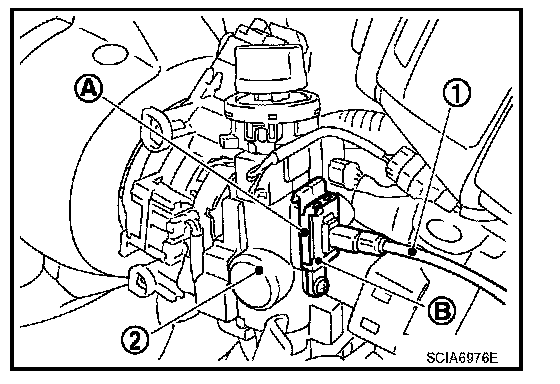 A
1
2
B
SCIA6976E