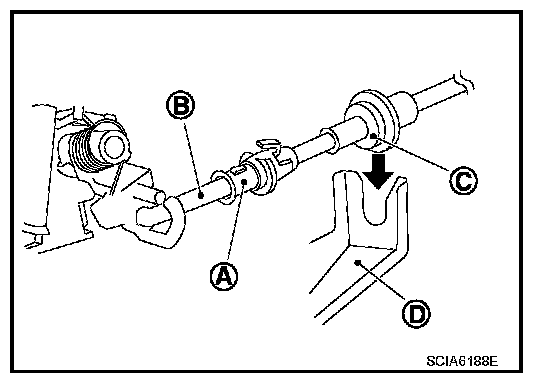 B
C
A
D
SCIA6188E