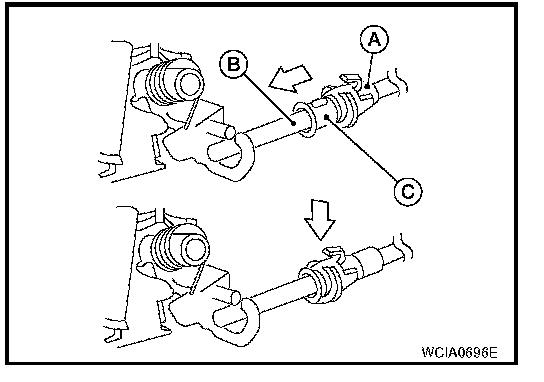 A
B
C
WCIA0696E