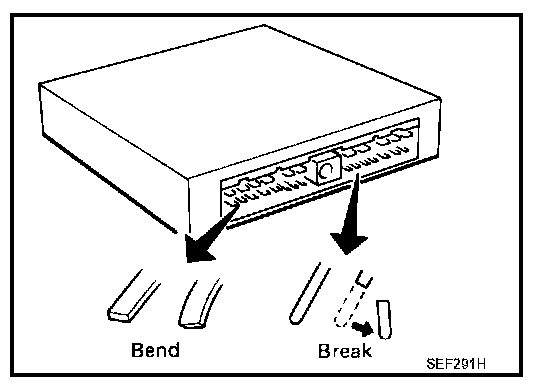 Bend
Break
SEF291H