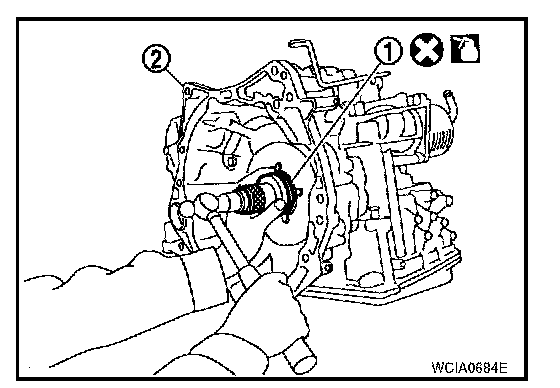 2
1
WCIA0684E