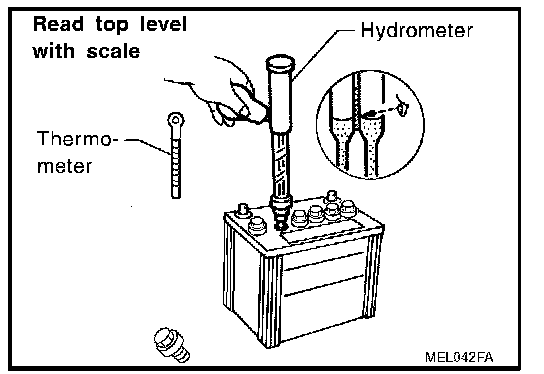 Read top level with scale

Hydrometer

Thermometer

MEL042FA