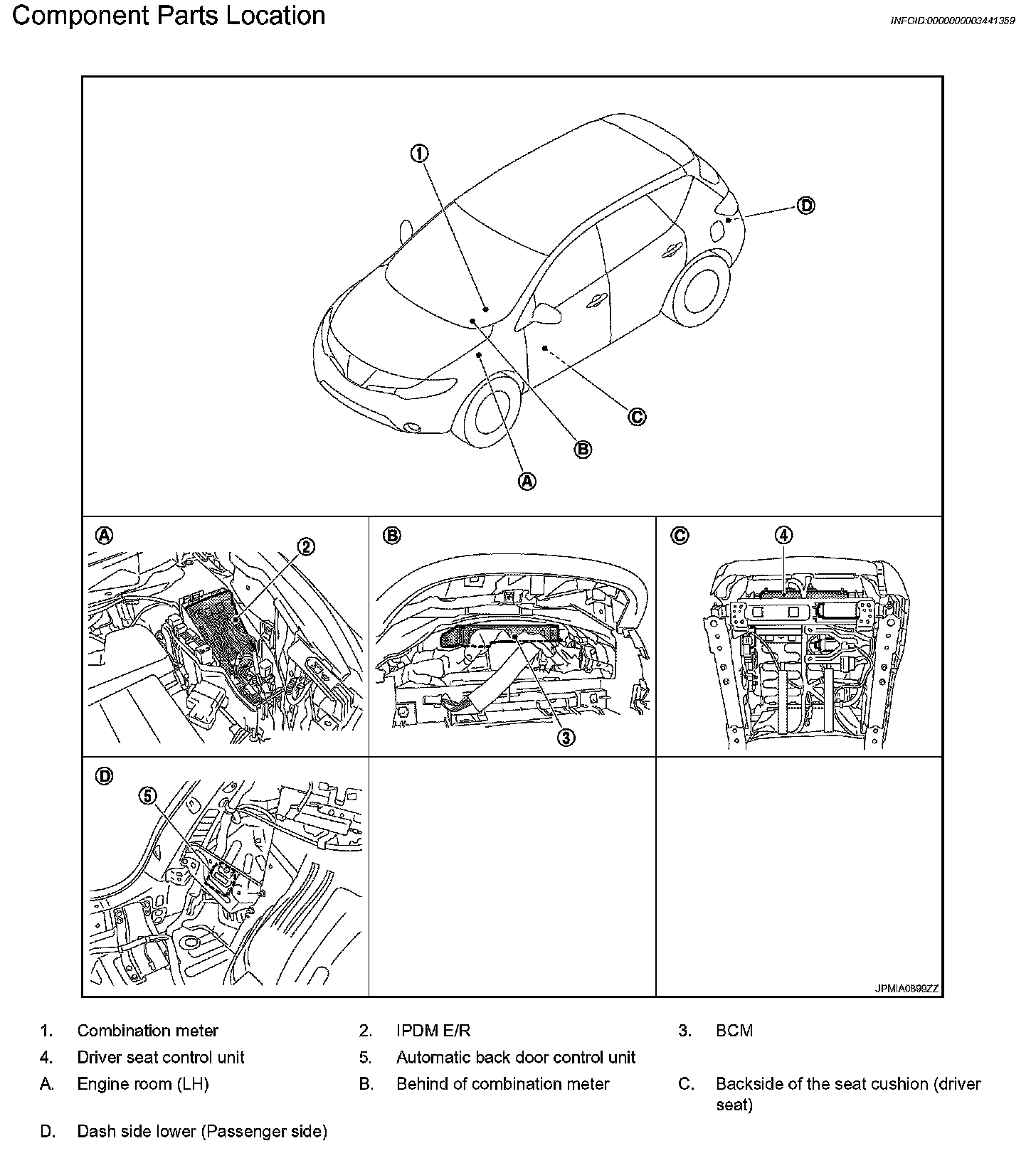 Component Parts Location

INFOID:0000000003441359

①

Ⓓ

Ⓒ

Ⓑ

Ⓐ

Ⓐ ②

Ⓑ ③

Ⓒ ④

Ⓓ ⑤

JPMIA0899ZZ

1. Combination meter
2. IPDM E/R
3. BCM
4. Driver seat control unit
5. Automatic back door control unit
A. Engine room (LH)
B. Behind of combination meter
C. Backside of the seat cushion (driver seat)
D. Dash side lower (Passenger side)