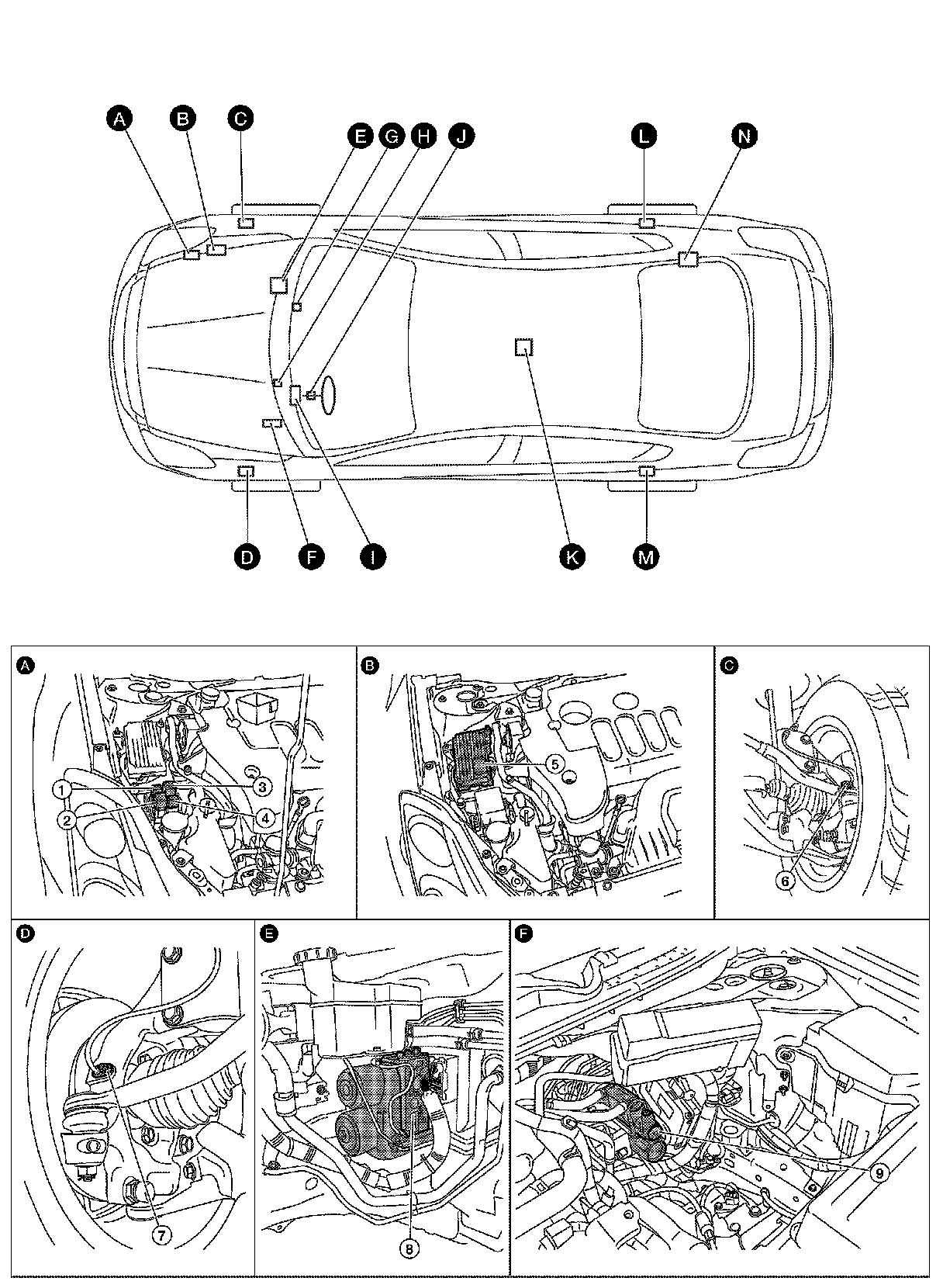 A
B
C
E
G
H
J
L
N
D
F
I
K
M

A
1
2
3
4

B
5

C
6

D
7

E
8

F
9