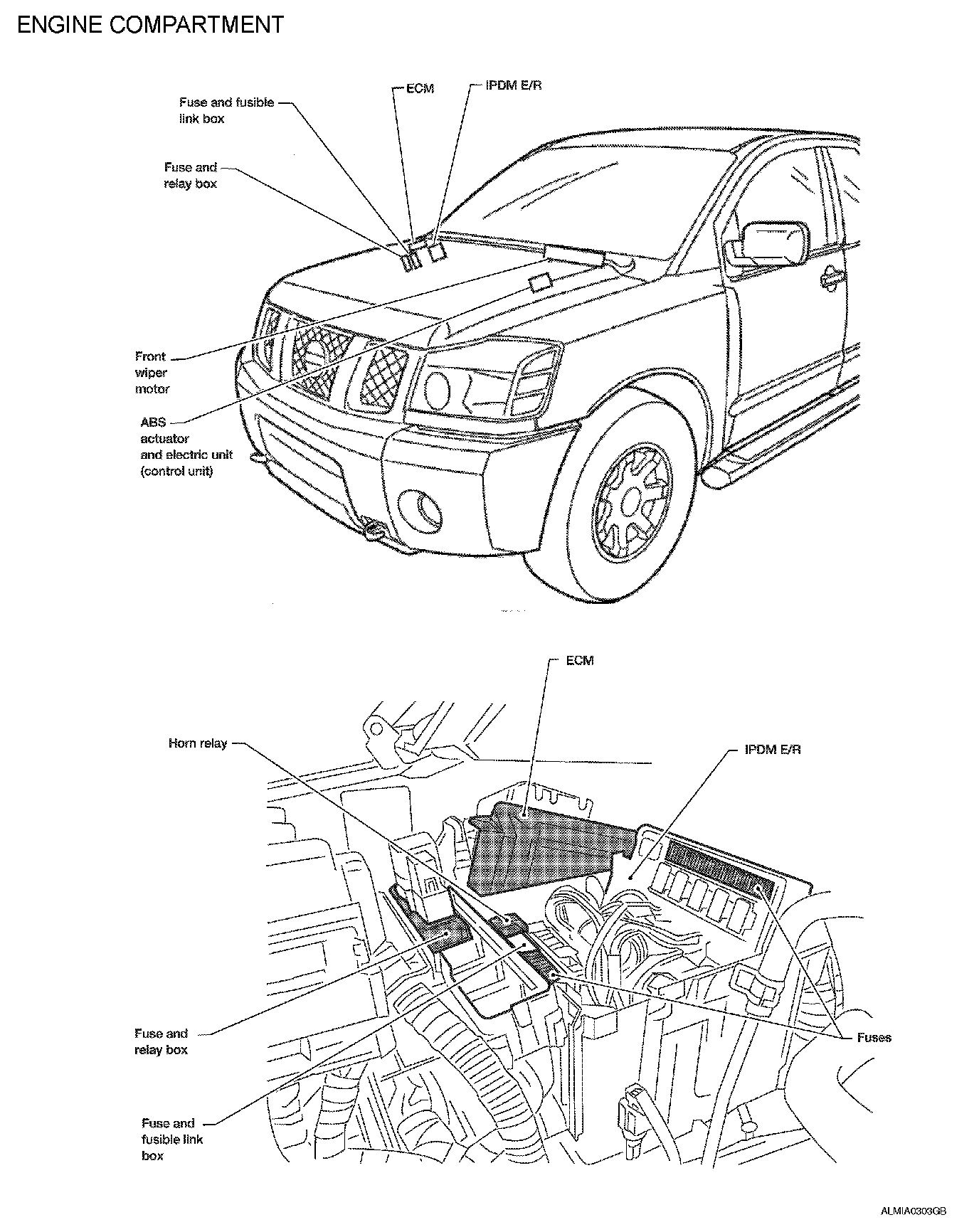 ENGINE COMPARTMENT

Fuse and fusible link box

ECM

IPDM E/R

Fuse and relay box

Front wiper motor

ABS actuator and electric unit (control unit)

ECM

Horn relay

IPDM E/R

Fuse and relay box

Fuses

Fuse and fusible link box

ALMIA0303GB