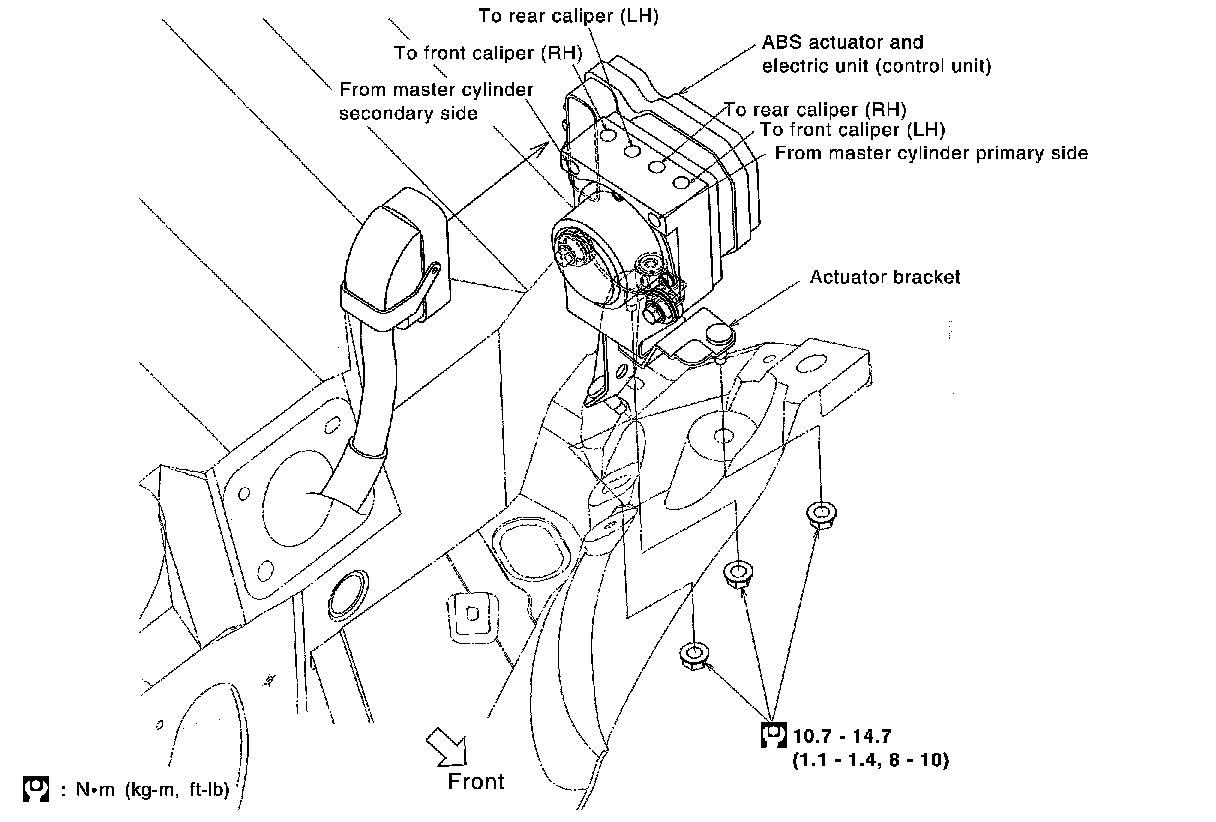 To rear caliper (LH)
To front caliper (RH)
From master cylinder secondary side
ABS actuator and electric unit (control unit)
To rear caliper (RH)
To front caliper (LH)
From master cylinder primary side
Actuator bracket
10.7 - 14.7
(1.1 - 1.4, 8 - 10)
Front
: N•m (kg-m, ft-lb)