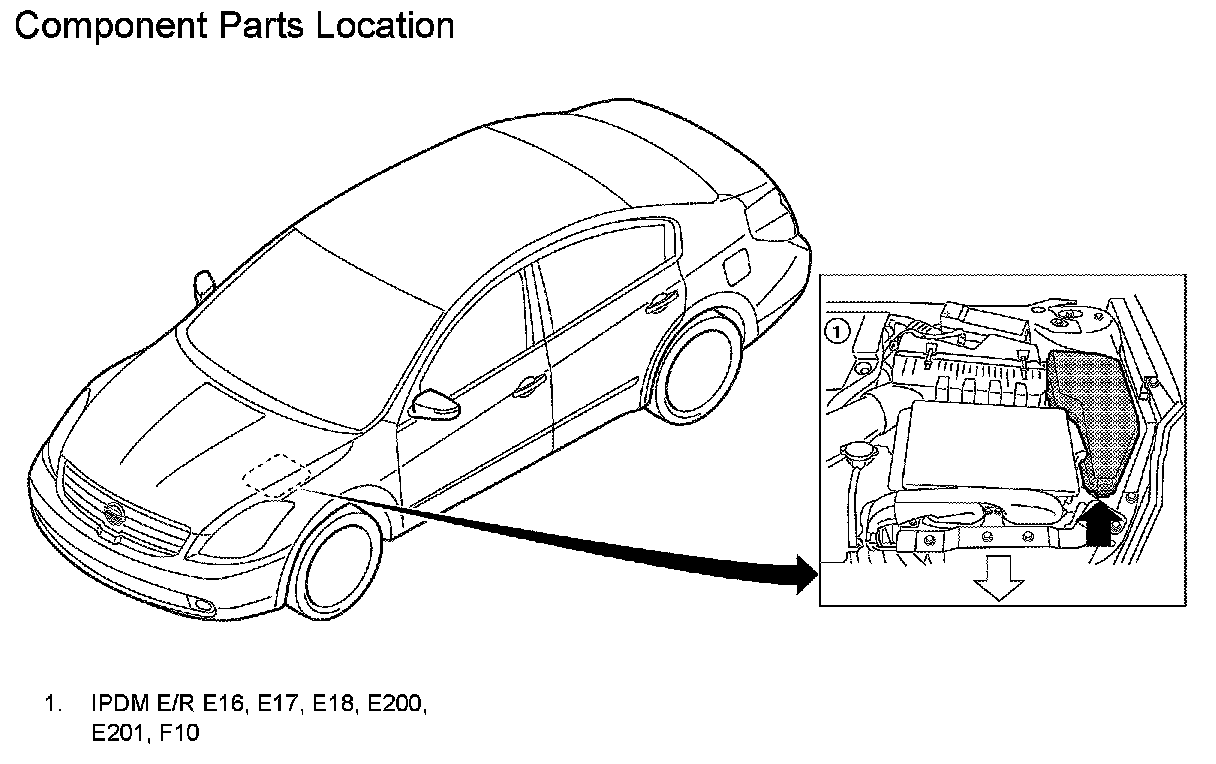 Component Parts Location

①

1. IPDM E/R E16, E17, E18, E200, E201, F10