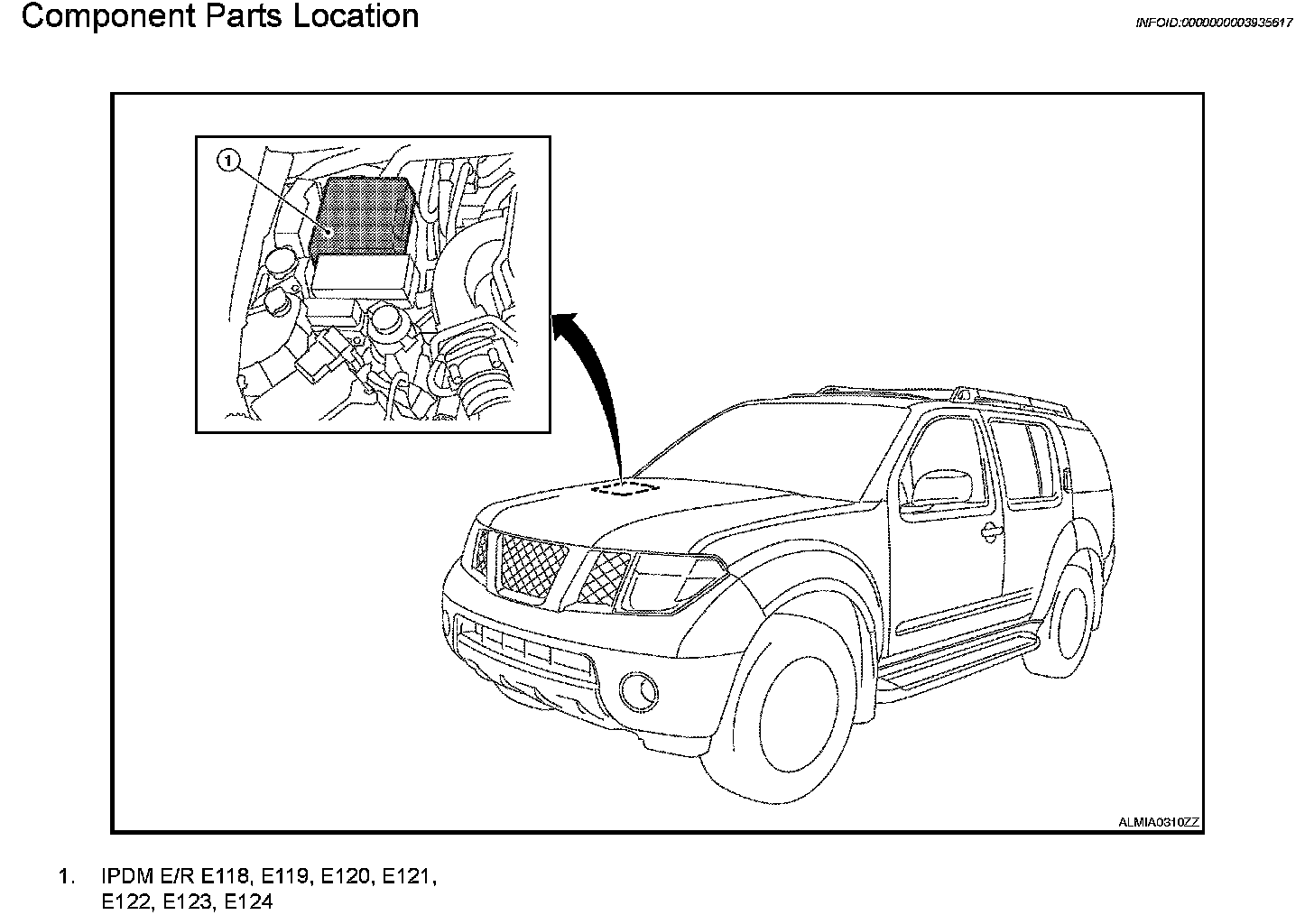 Component Parts Location

INFOID:0000000003935617

1

ALMIA0310ZZ

1. IPDM E/R E118, E119, E120, E121, E122, E123, E124