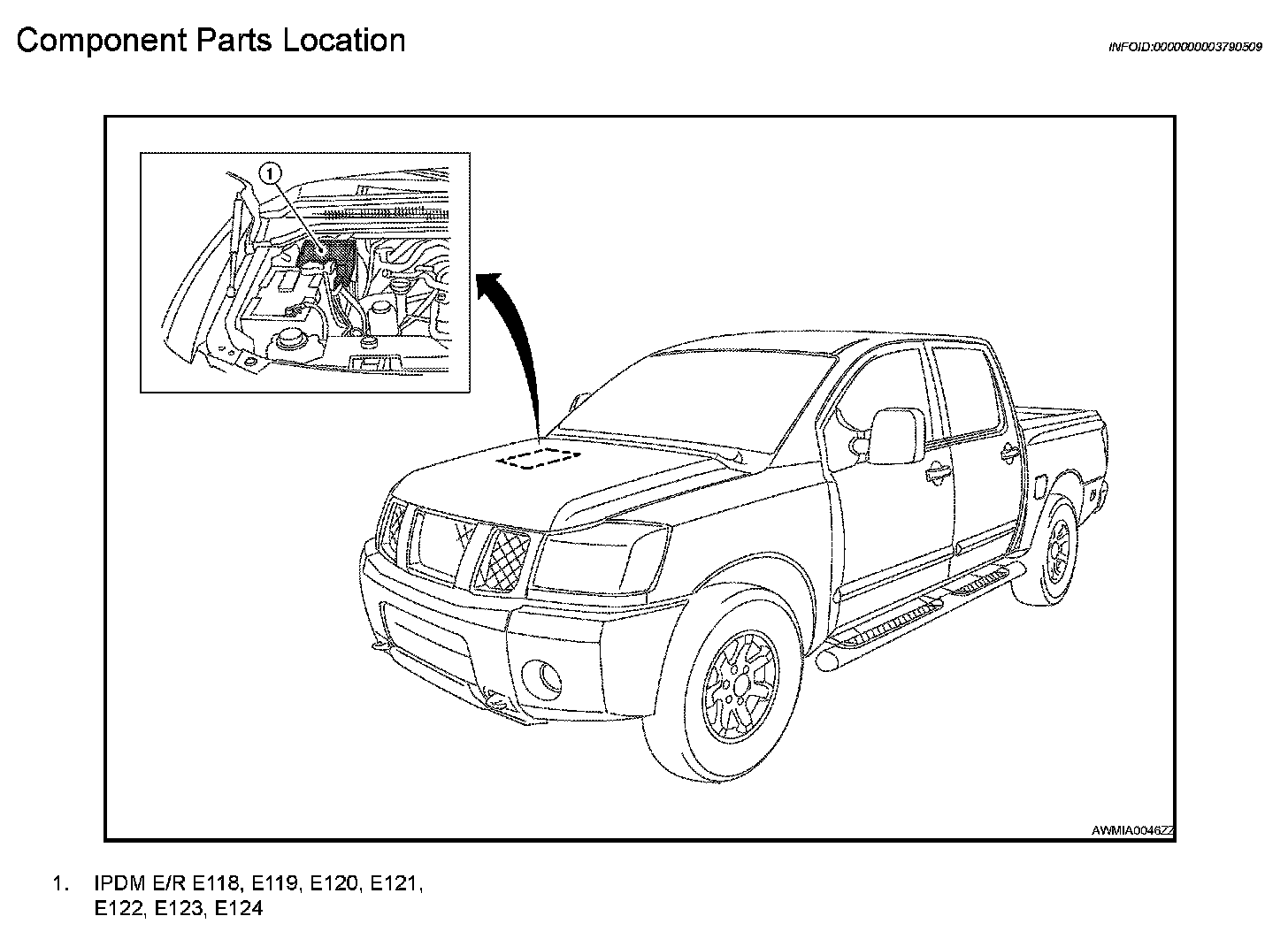 Component Parts Location

INFOID:0000000003790509

1

AWMIA0046ZZ

1. IPDM E/R E118, E119, E120, E121, E122, E123, E124