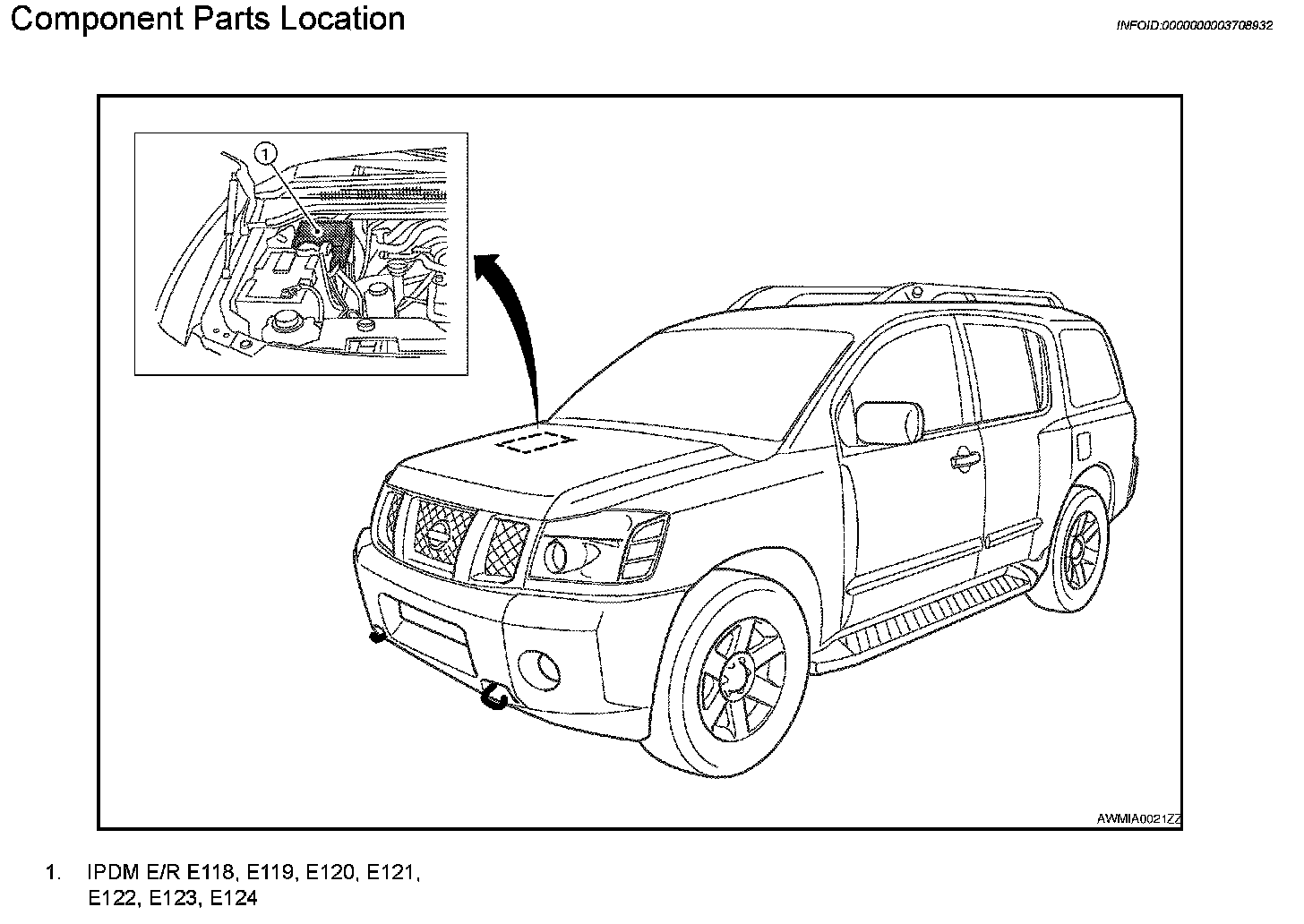 Component Parts Location

INFOID:0000000003708932

1

AWMIA0021ZZ

1. IPDM E/R E118, E119, E120, E121, E122, E123, E124