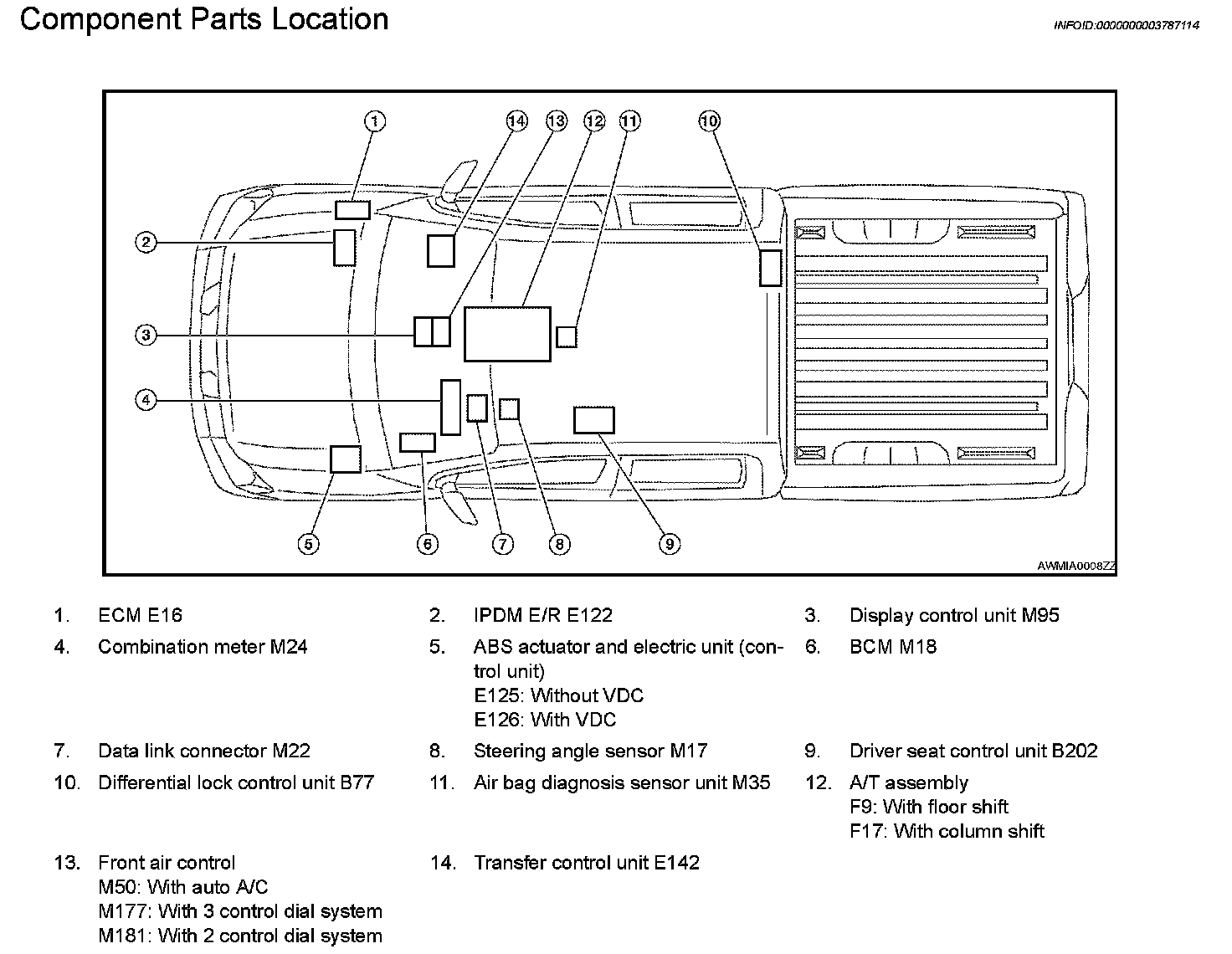 Component Parts Location

INFOID:0000000003787114

1
14
13
12
11
10
2
3
4
5
6
7
8
9

AWMIA0008ZZ

1. ECM E16
2. IPDM E/R E122
3. Display control unit M95
4. Combination meter M24
5. ABS actuator and electric unit (control unit)
E125: Without VDC
E126: With VDC
6. BCM M18
7. Data link connector M22
8. Steering angle sensor M17
9. Driver seat control unit B202
10. Differential lock control unit B77
11. Air bag diagnosis sensor unit M35
12. A/T assembly
F9: With floor shift
F17: With column shift
13. Front air control
M50: With auto A/C
M177: With 3 control dial system
M181: With 2 control dial system
14. Transfer control unit E142