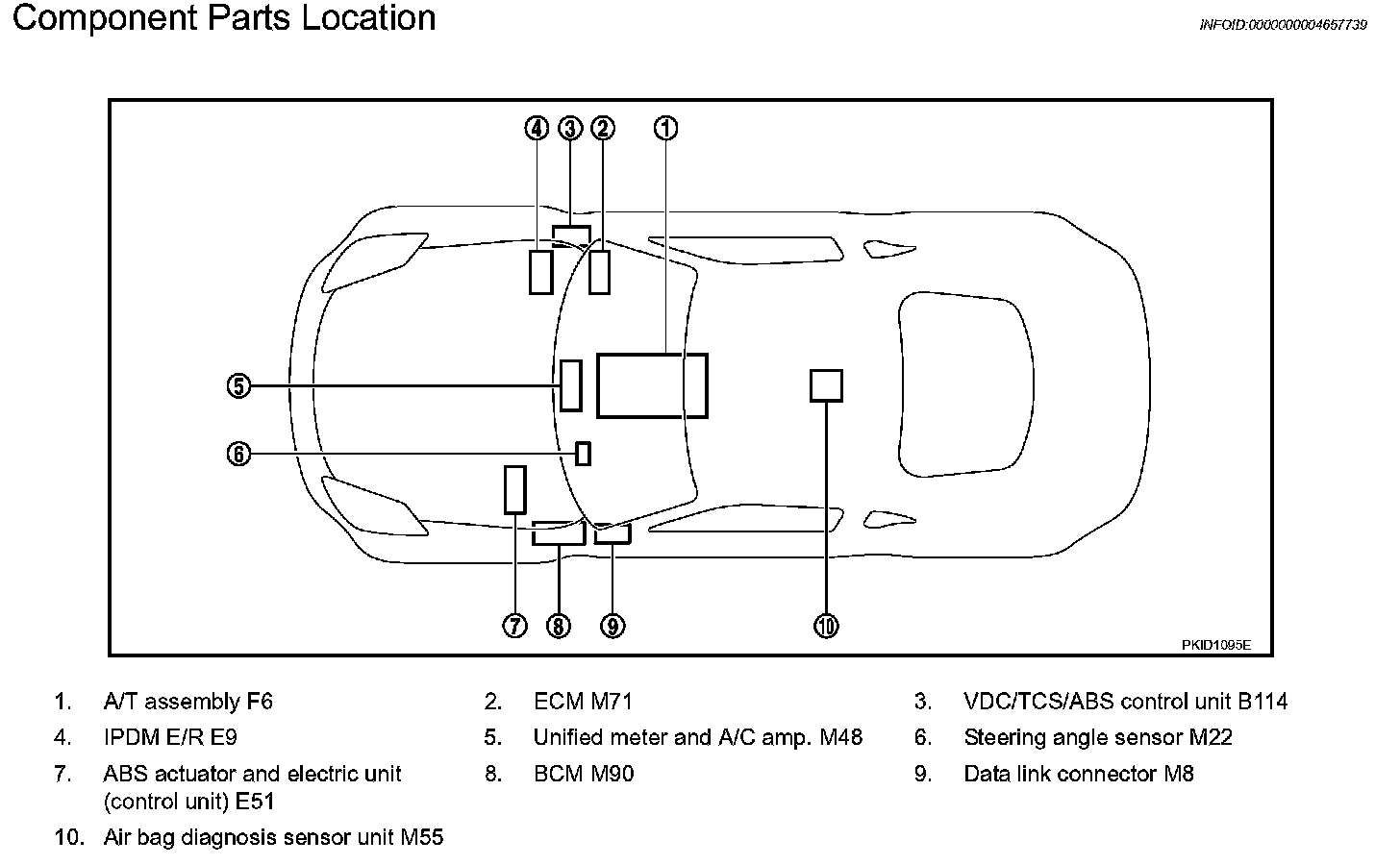 Component Parts Location

INFOID:0000000004657739

④ ③ ② ①

⑤

⑥

⑦ ⑧ ⑨ ⑩

PKID1095E

1. A/T assembly F6
2. ECM M71
3. VDC/TCS/ABS control unit B114
4. IPDM E/R E9
5. Unified meter and A/C amp. M48
6. Steering angle sensor M22
7. ABS actuator and electric unit (control unit) E51
8. BCM M90
9. Data link connector M8
10. Air bag diagnosis sensor unit M55