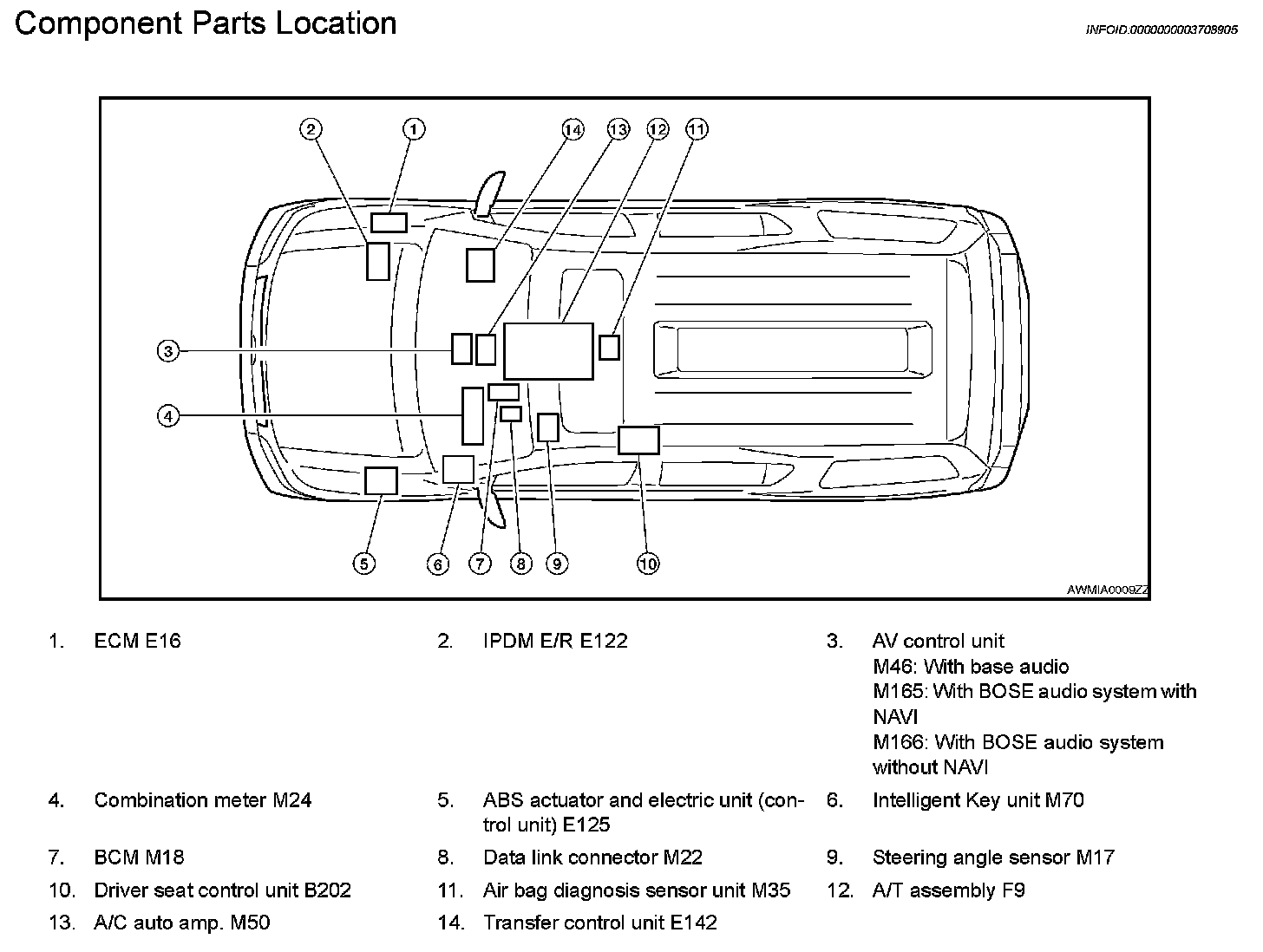 Component Parts Location

INFOID:0000000003708905

2 1 14 13 12 11

3

4

5 6 7 8 9 10

AWMIA0009ZZ

1. ECM E16

2. IPDM E/R E122

3. AV control unit
M46: With base audio
M165: With BOSE audio system with NAVI
M166: With BOSE audio system without NAVI

4. Combination meter M24

5. ABS actuator and electric unit (control unit) E125

6. Intelligent Key unit M70

7. BCM M18

8. Data link connector M22

9. Steering angle sensor M17

10. Driver seat control unit B202

11. Air bag diagnosis sensor unit M35

12. A/T assembly F9

13. A/C auto amp. M50

14. Transfer control unit E142