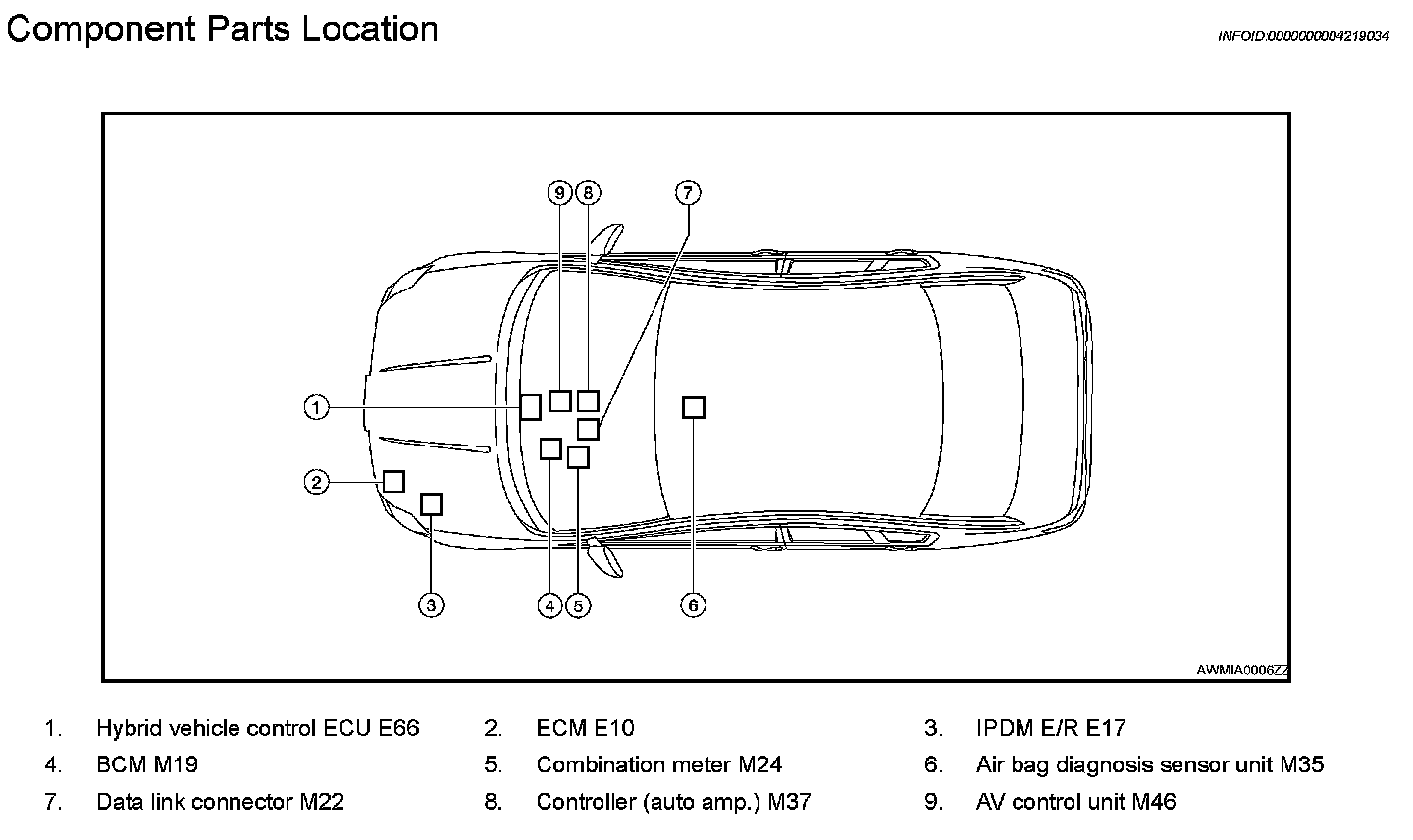 Component Parts Location

INFOID:0000000004219034

9 8 7

1

2

3 4 5 6

AWMIA0006ZZ

1. Hybrid vehicle control ECU E66
2. ECM E10
3. IPDM E/R E17
4. BCM M19
5. Combination meter M24
6. Air bag diagnosis sensor unit M35
7. Data link connector M22
8. Controller (auto amp.) M37
9. AV control unit M46