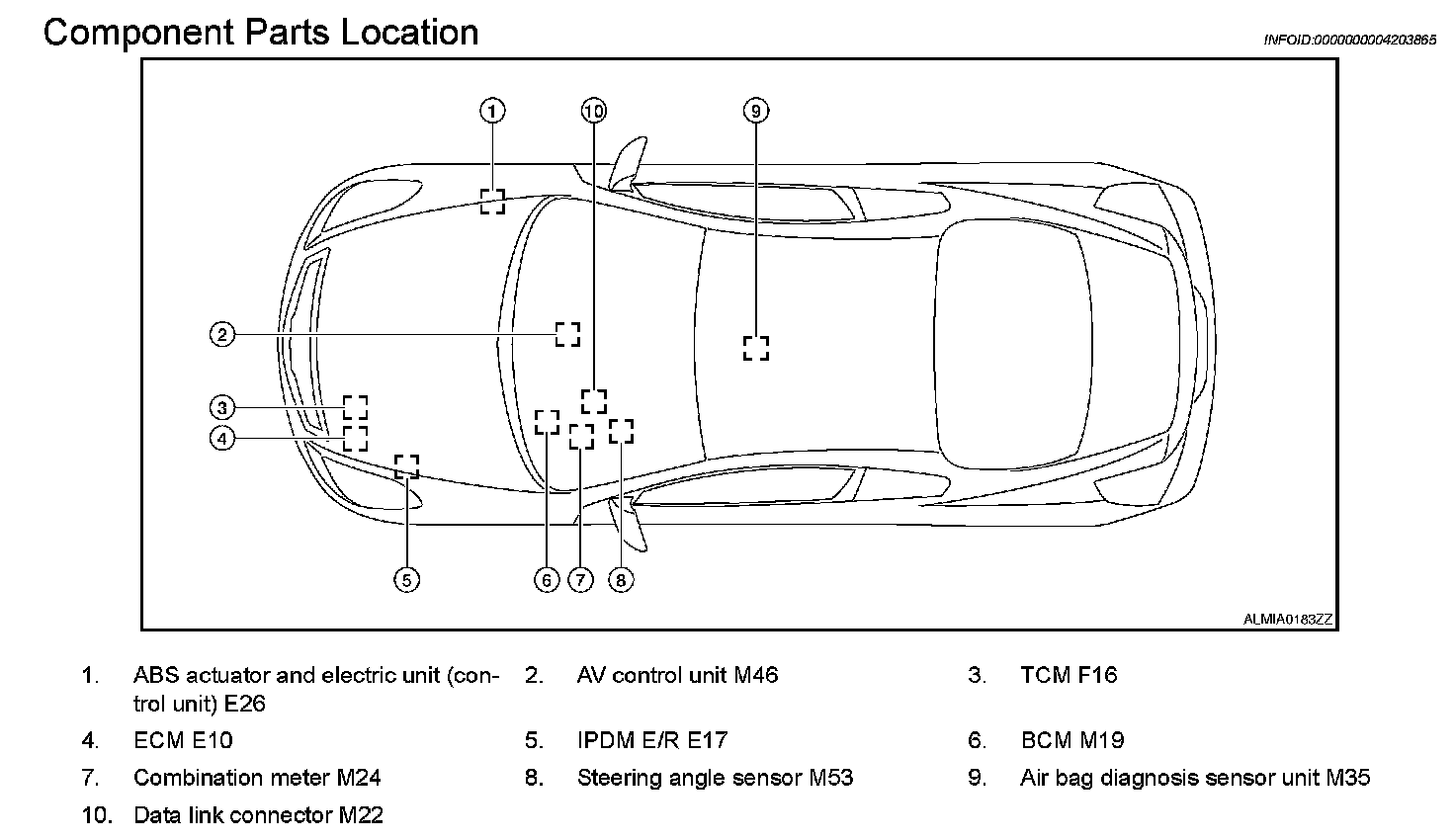 Component Parts Location

INFOID:0000000004203865

1
10
9
2
3
4
5
6
7
8

ALMIA0183ZZ

1. ABS actuator and electric unit (control unit) E26
2. AV control unit M46
3. TCM F16
4. ECM E10
5. IPDM E/R E17
6. BCM M19
7. Combination meter M24
8. Steering angle sensor M53
9. Air bag diagnosis sensor unit M35
10. Data link connector M22