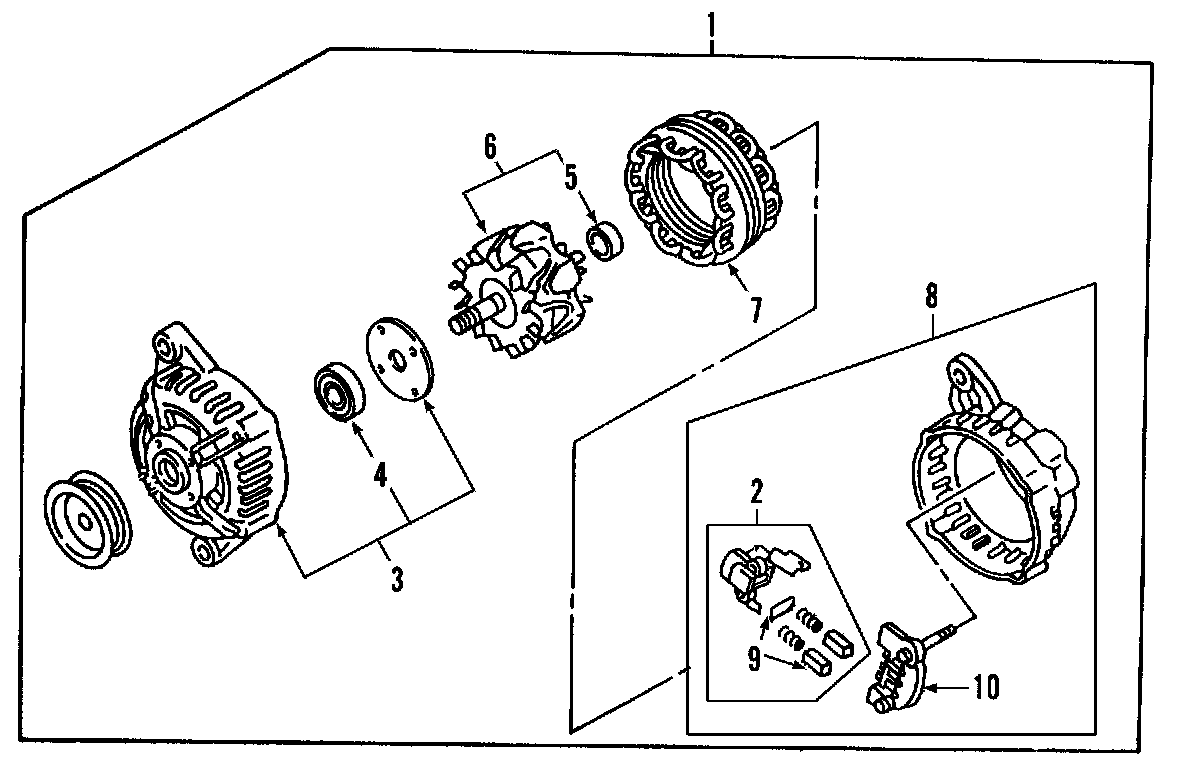 1
6
5
7
8
4
3
2
9
10