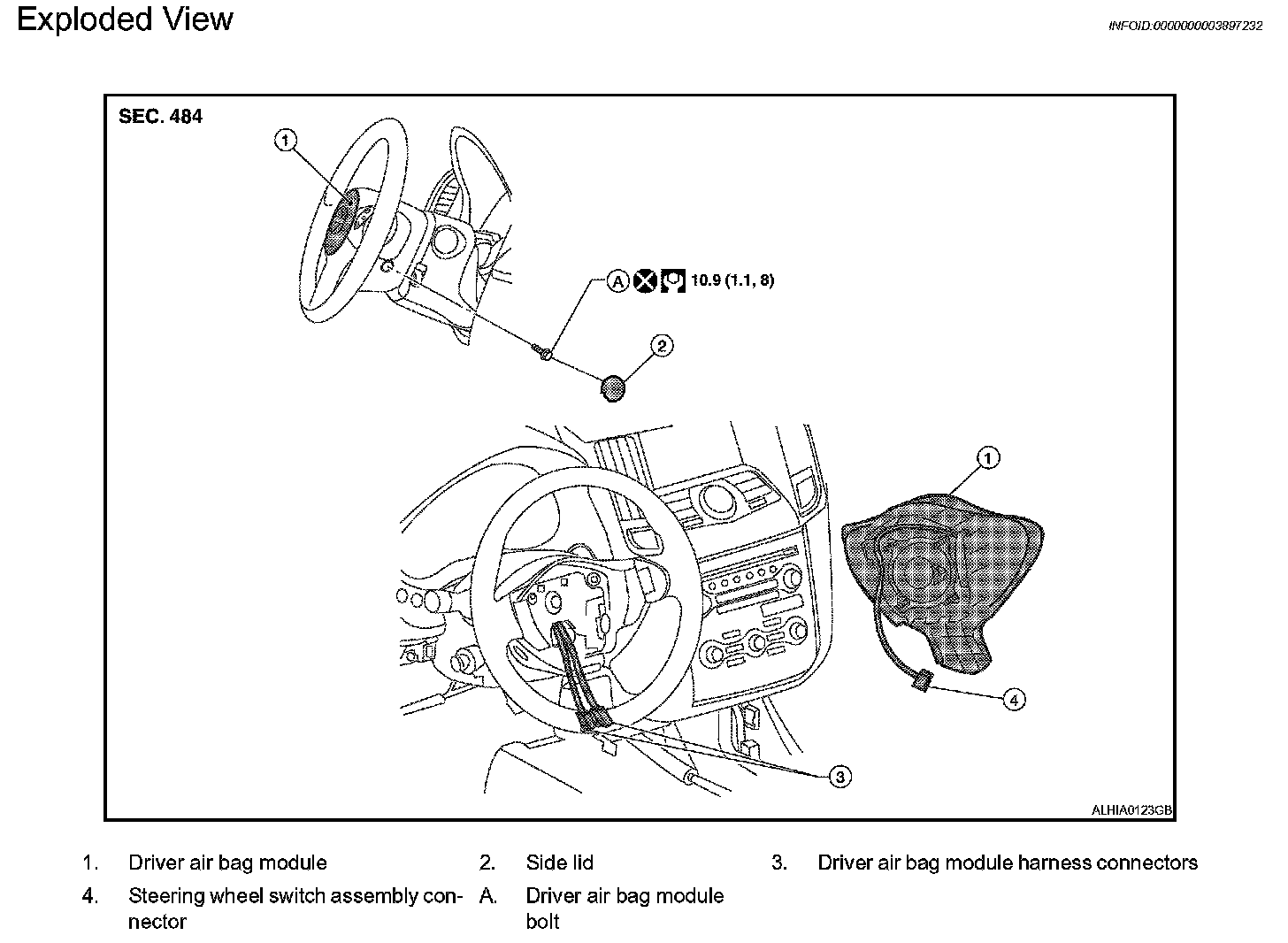 Exploded View

INFOID:0000000003897232

SEC. 484

1

A 10.9 (1.1, 8)

2

1

4

3

ALHIA0123GB

1. Driver air bag module
2. Side lid
3. Driver air bag module harness connectors
4. Steering wheel switch assembly connector
A. Driver air bag module bolt