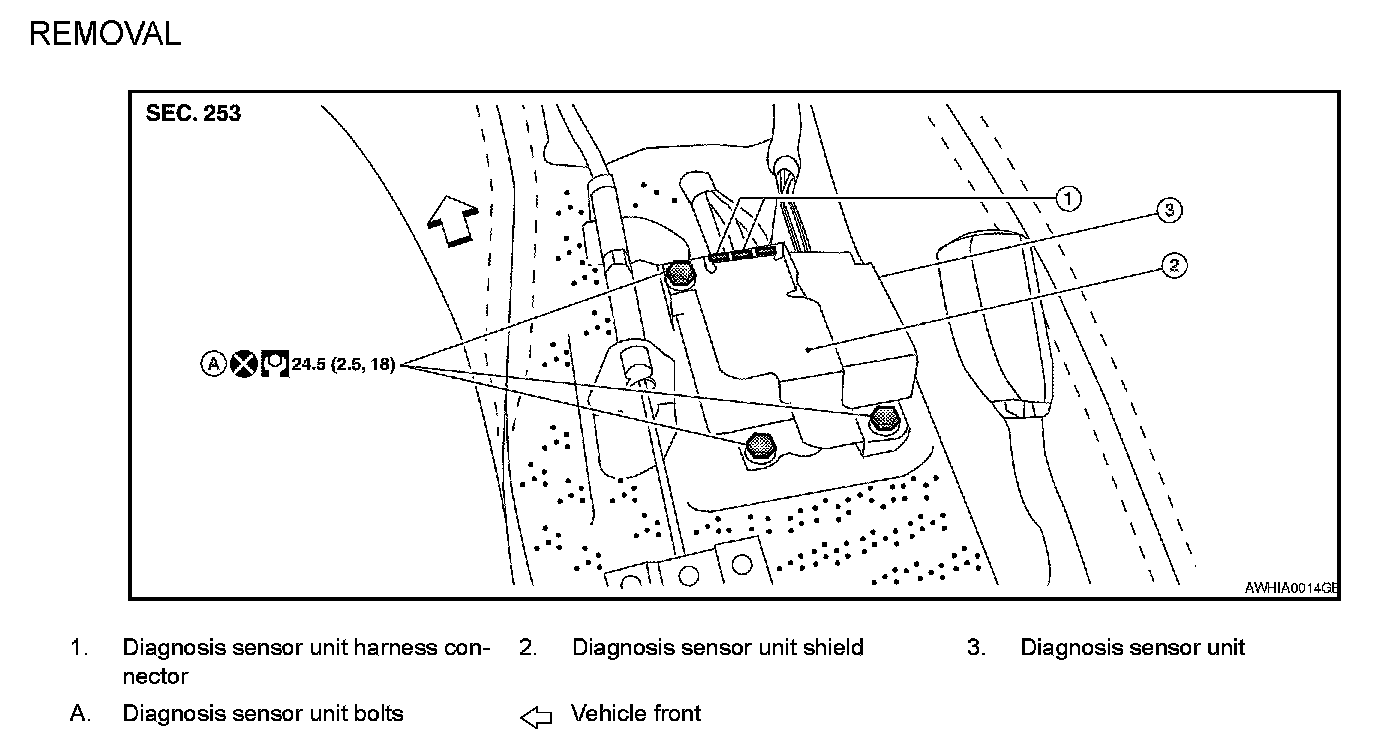 REMOVAL

SEC. 253

1

3

2

A 24.5 (2.5, 18)

AWHIA0014GB

1. Diagnosis sensor unit harness connector

2. Diagnosis sensor unit shield

3. Diagnosis sensor unit

A. Diagnosis sensor unit bolts

Vehicle front