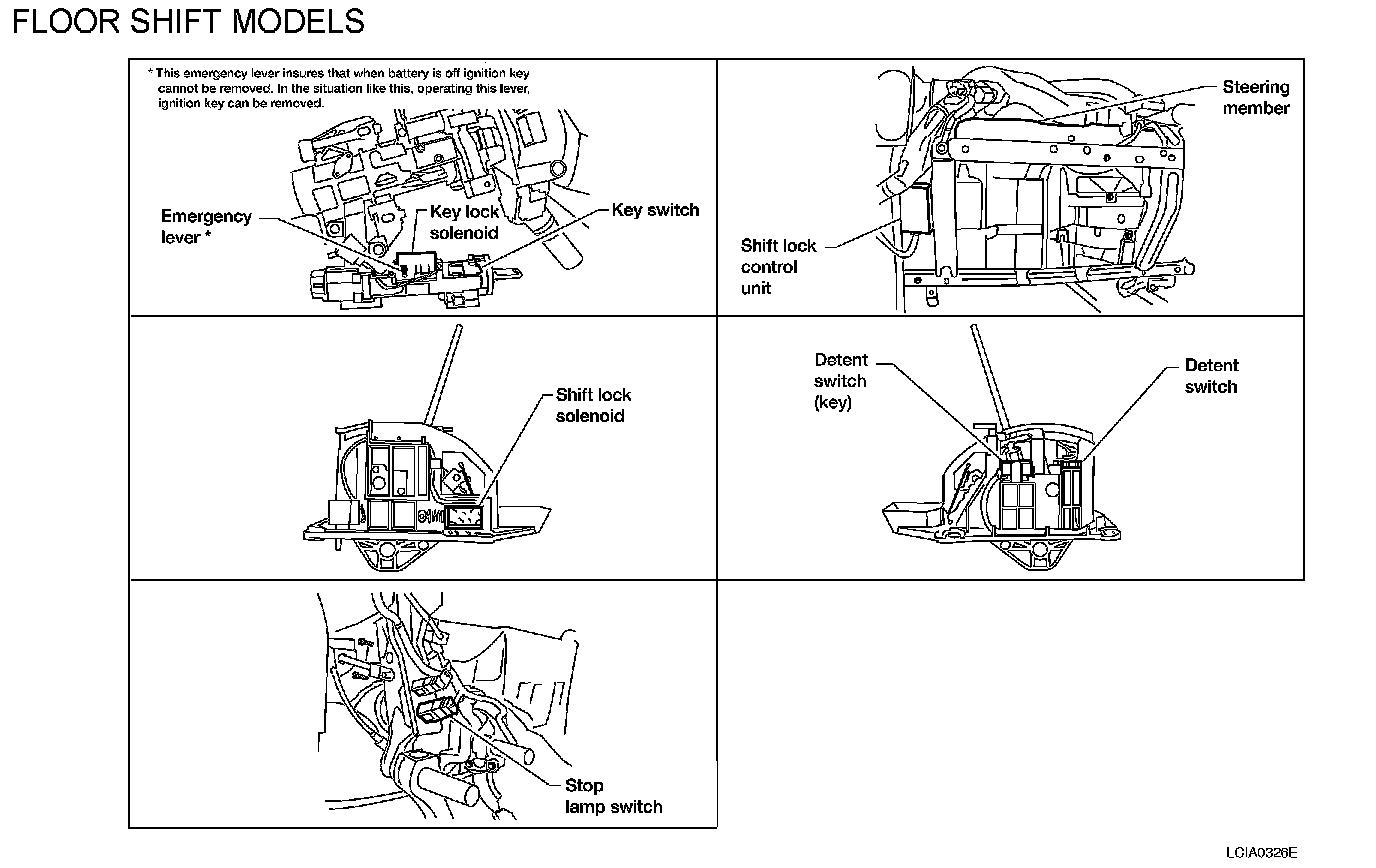 FLOOR SHIFT MODELS

* This emergency lever insures that when battery is off ignition key cannot be removed. In the situation like this, operating this lever, ignition key can be removed.

Emergency lever *

Key lock solenoid

Key switch

Steering member

Shift lock control unit

Shift lock solenoid

Detent switch (key)

Detent switch

Stop lamp switch

LCIA0326E