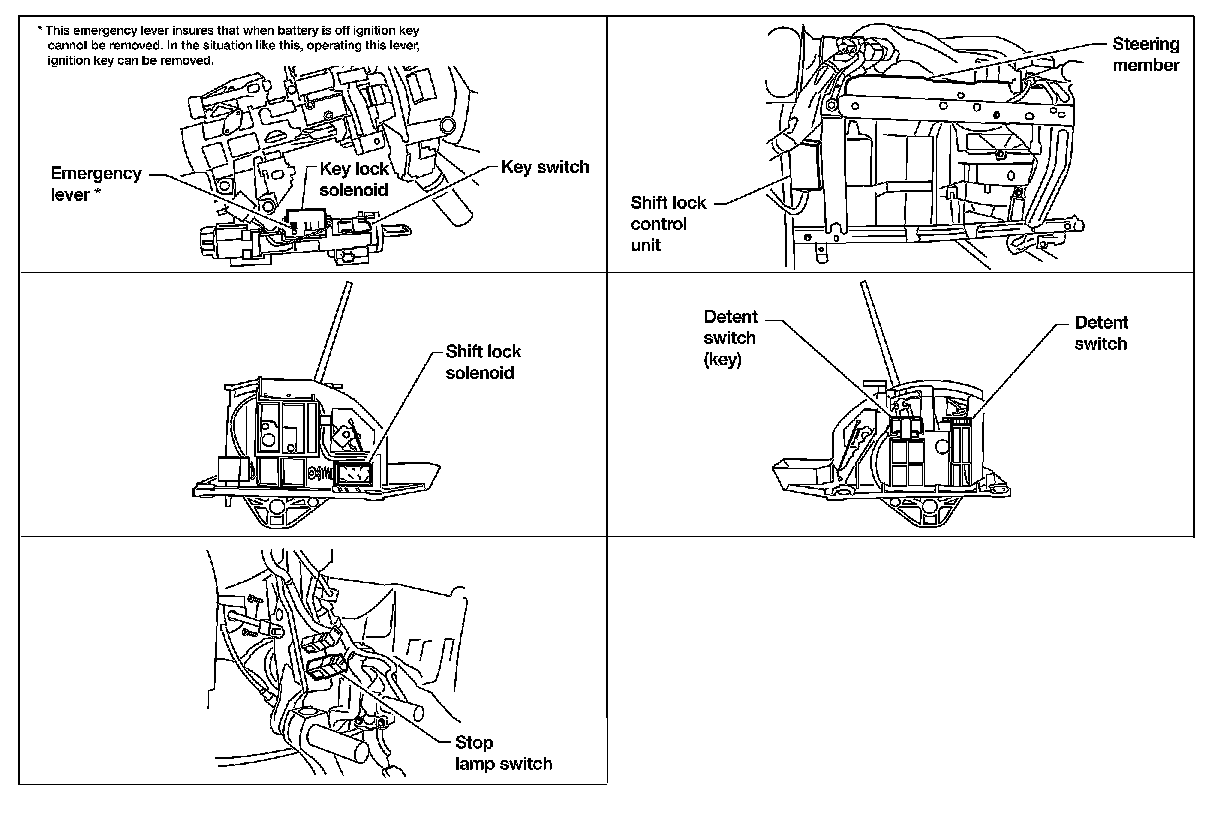 * This emergency lever insures that when battery is off ignition key cannot be removed. In the situation like this, operating this lever, ignition key can be removed.

Emergency lever *

Key lock solenoid

Key switch

Steering member

Shift lock control unit

Shift lock solenoid

Detent switch (key)

Detent switch

Stop lamp switch