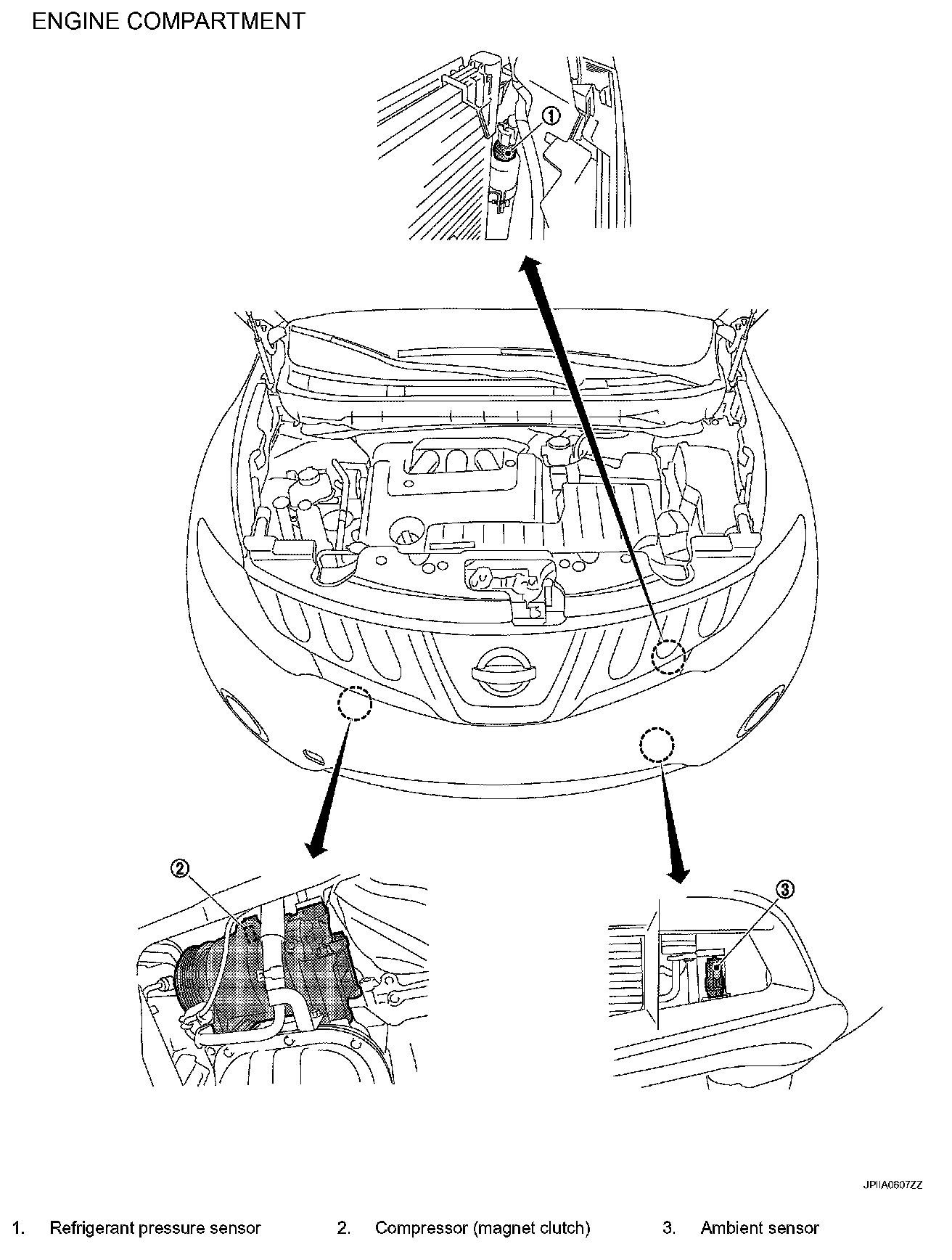 ENGINE COMPARTMENT

①

②

③

JPIIA0607ZZ

1. Refrigerant pressure sensor
2. Compressor (magnet clutch)
3. Ambient sensor