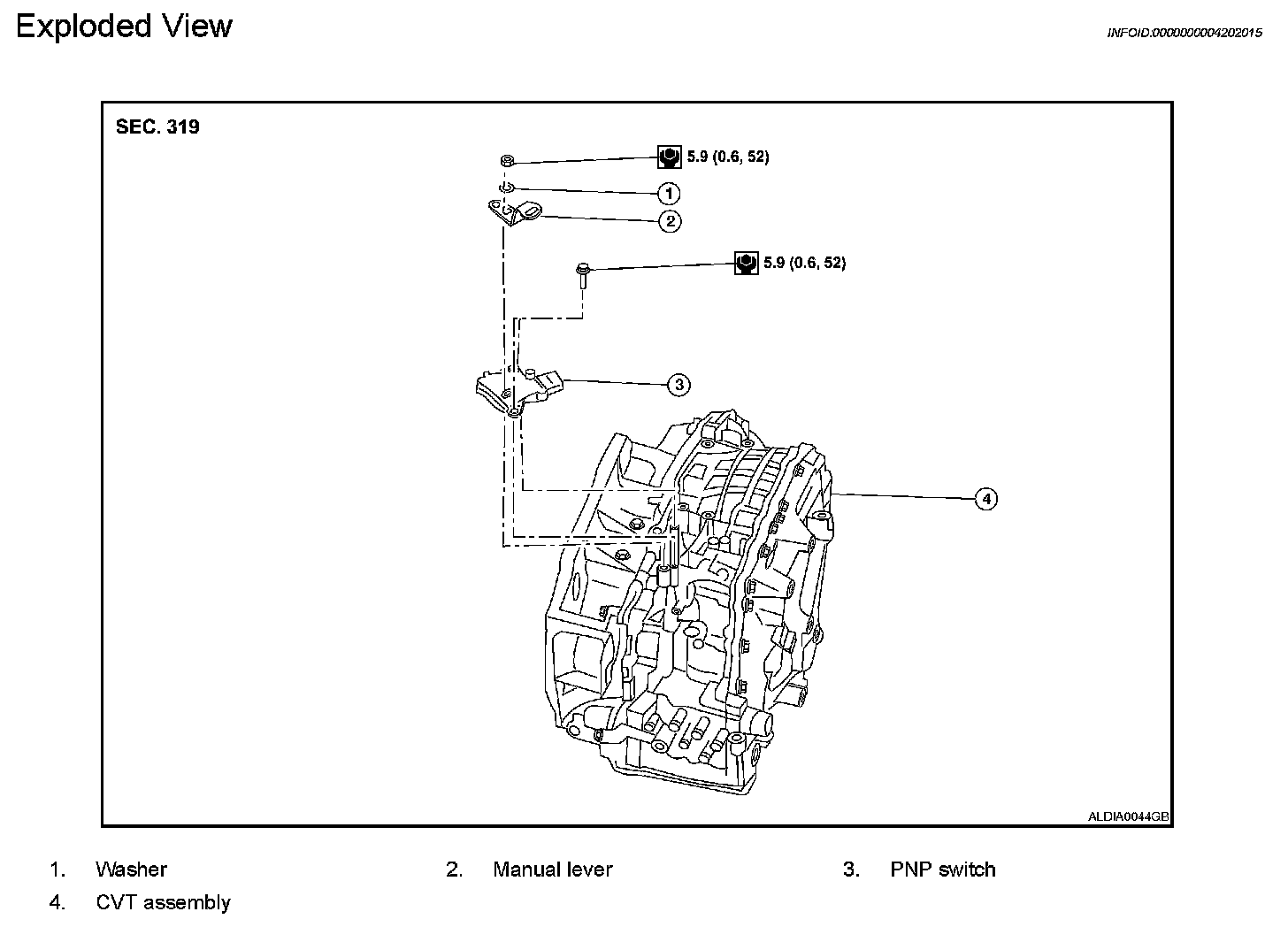 Exploded View

INFOID:0000000004202015

SEC. 319

5.9 (0.6, 52)

1

2

5.9 (0.6, 52)

3

4

ALDIA0044GB

1. Washer
2. Manual lever
3. PNP switch
4. CVT assembly