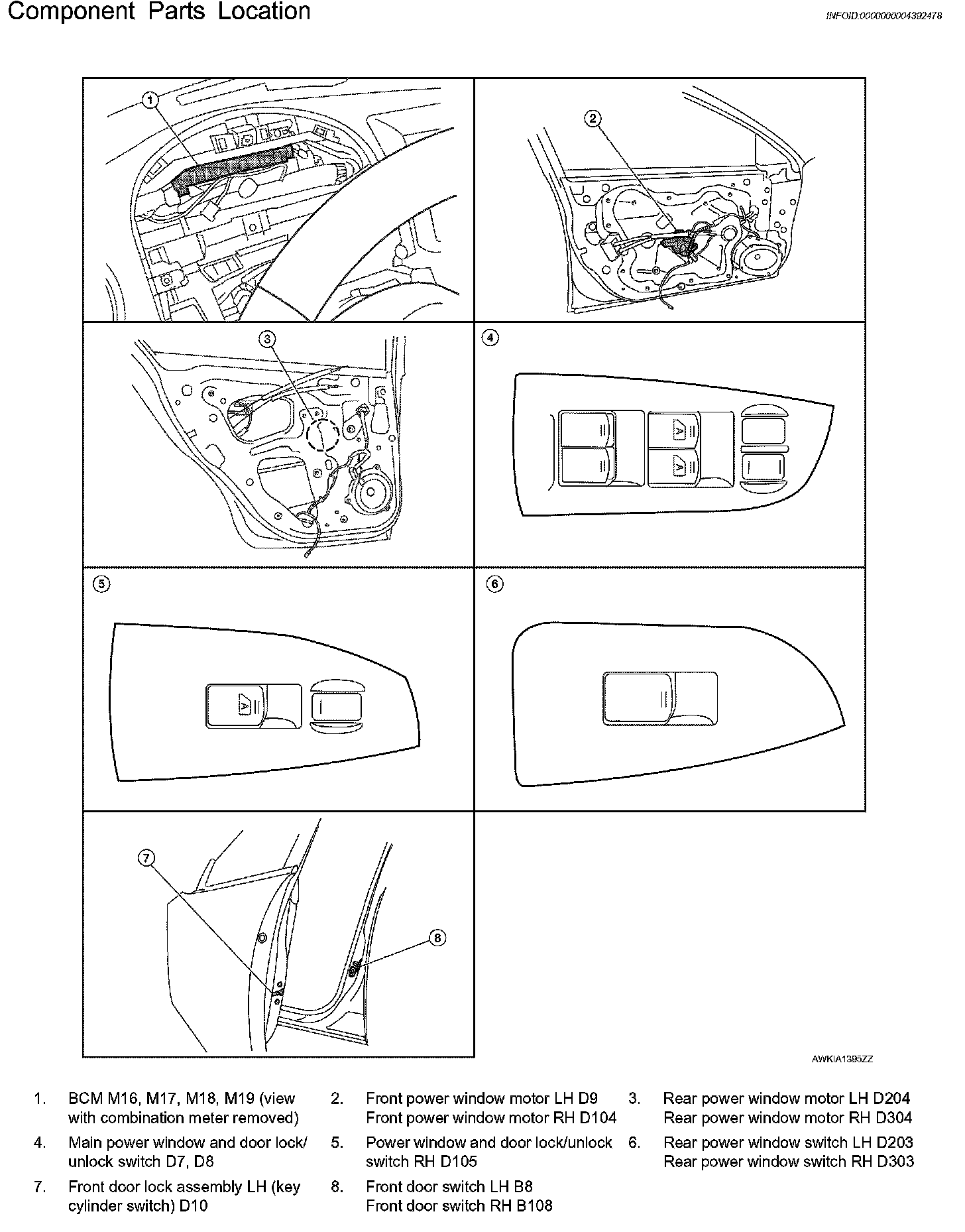 Component Parts Location

INFOID:0000000004392478

①

②

③

④

A

A

⑤

A

⑥

⑦

⑧

AWKIA1395ZZ

1. BCM M16, M17, M18, M19 (view with combination meter removed)

2. Front power window motor LH D9
Front power window motor RH D104

3. Rear power window motor LH D204
Rear power window motor RH D304

4. Main power window and door lock/unlock switch D7, D8

5. Power window and door lock/unlock switch RH D105

6. Rear power window switch LH D203
Rear power window switch RH D303

7. Front door lock assembly LH (key cylinder switch) D10

8. Front door switch LH B8
Front door switch RH B108