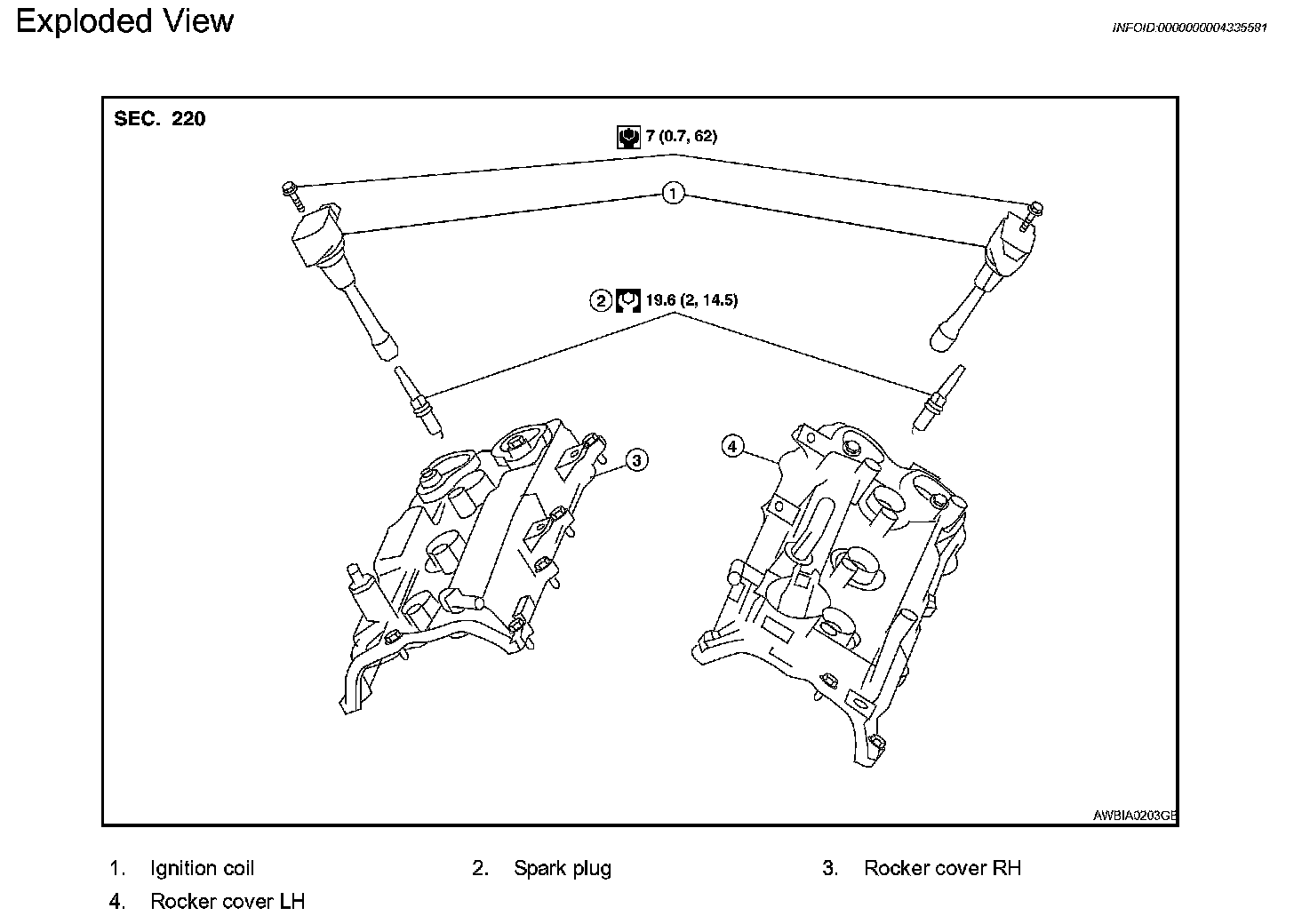 Exploded View

INFOID:0000000004335581

SEC. 220

7 (0.7, 62)

1

2 19.6 (2, 14.5)

3

4

AWBIA0203GB

1. Ignition coil
2. Spark plug
3. Rocker cover RH
4. Rocker cover LH