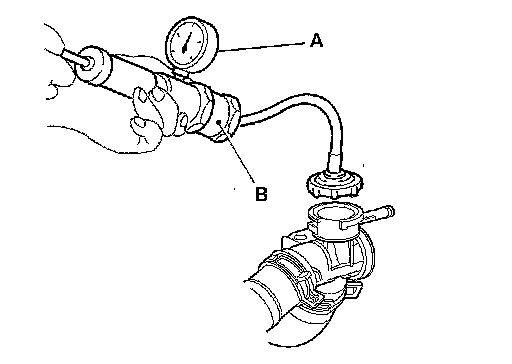 A

B