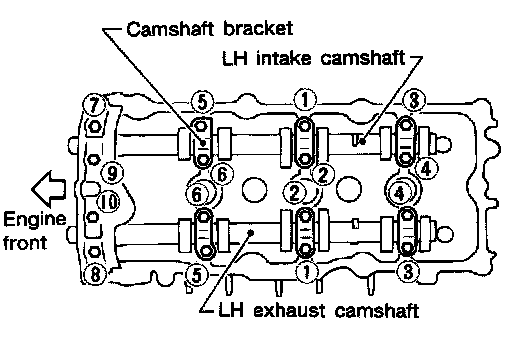 Camshaft bracket

LH intake camshaft

7
5
1
3
9
6
2
4
6
2
4
10

Engine front

8
5
1
3

LH exhaust camshaft