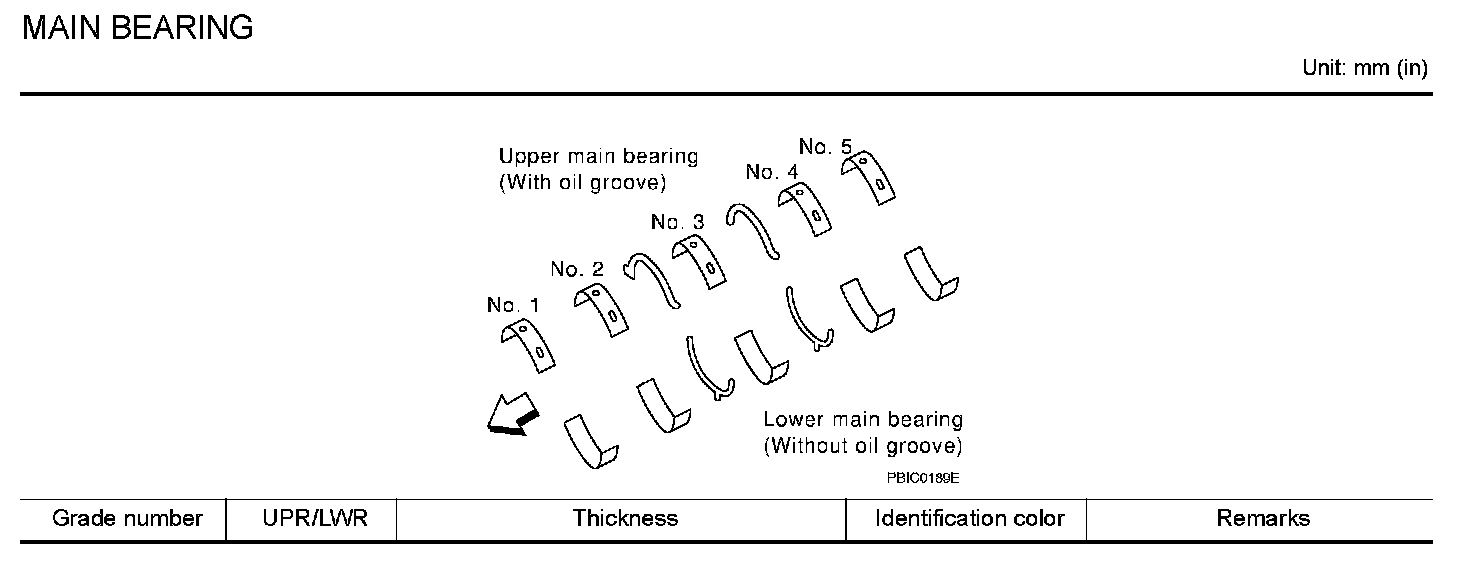 MAIN BEARING

Unit: mm (in)

Upper main bearing (With oil groove)

No. 5

No. 4

No. 3

No. 2

No. 1

Lower main bearing (Without oil groove)

PBIC0189E

| Grade number | UPR/LWR | Thickness | Identification color | Remarks |
|---|---|---|---|---|