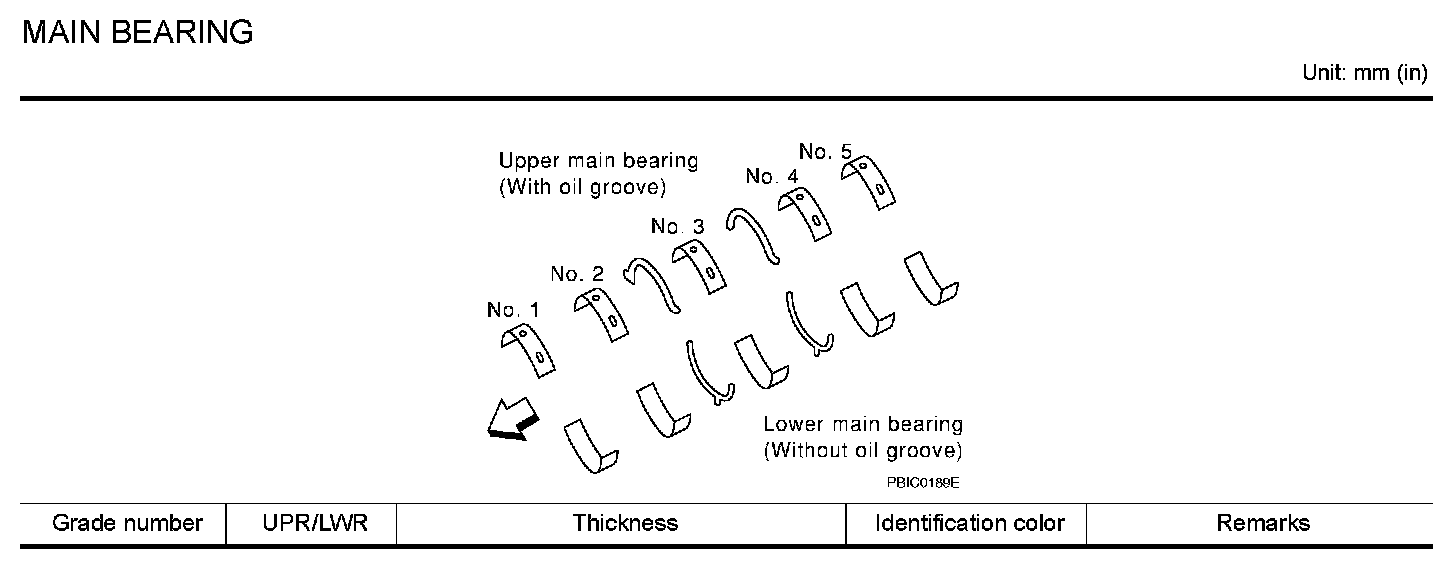 MAIN BEARING

Unit: mm (in)

Upper main bearing (With oil groove)

No. 5

No. 4

No. 3

No. 2

No. 1

Lower main bearing (Without oil groove)

PBIC0189E

| Grade number | UPR/LWR | Thickness | Identification color | Remarks |
|---|---|---|---|---|