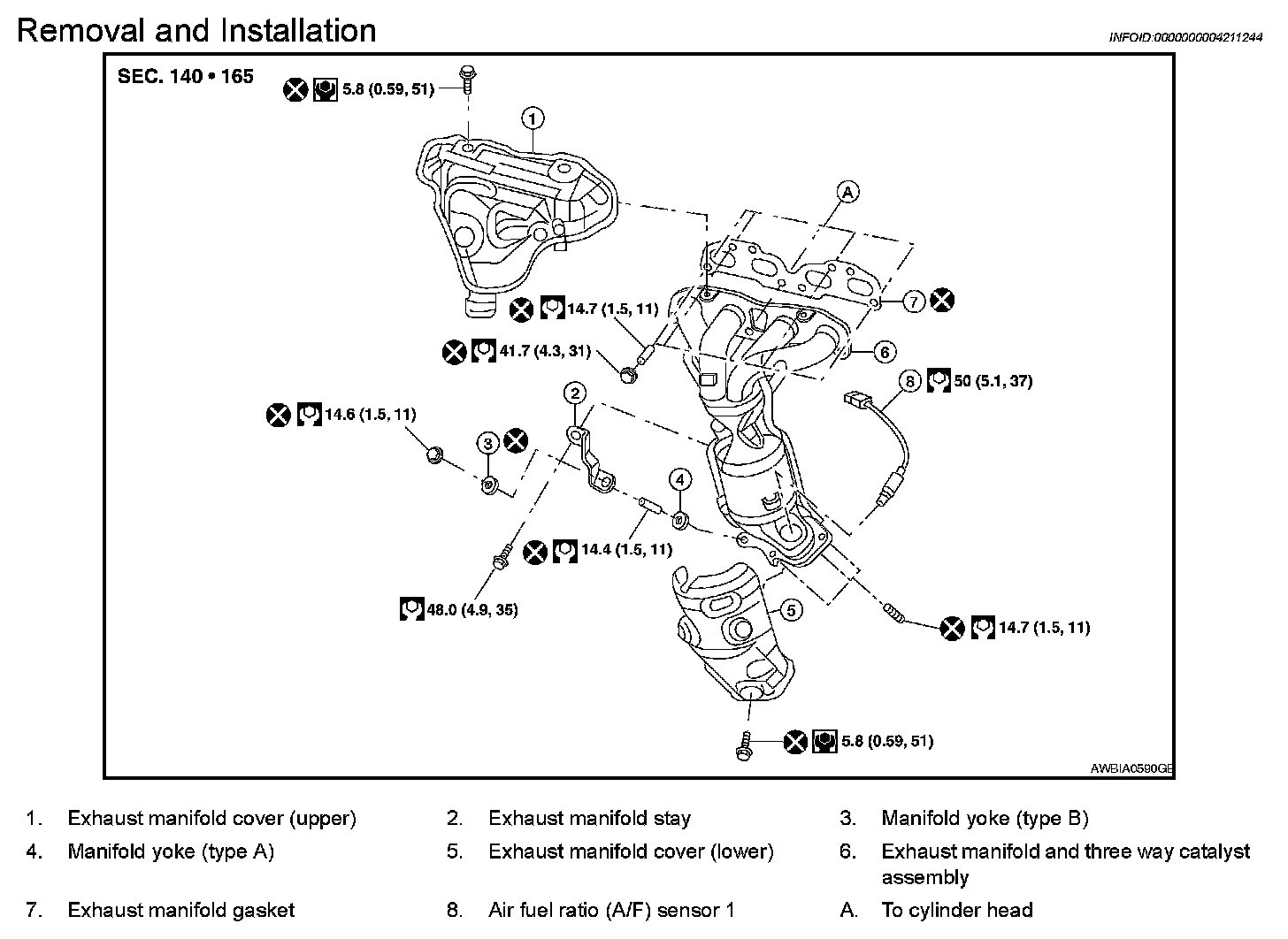 Removal and Installation

INFOID:0000000004211244

SEC. 140 • 165

5.8 (0.59, 51)

1

A

14.7 (1.5, 11)

7

41.7 (4.3, 31)

6

8

50 (5.1, 37)

2

14.6 (1.5, 11)

3

4

14.4 (1.5, 11)

48.0 (4.9, 35)

5

14.7 (1.5, 11)

5.8 (0.59, 51)

AWBIA0590GB

1. Exhaust manifold cover (upper)
2. Exhaust manifold stay
3. Manifold yoke (type B)
4. Manifold yoke (type A)
5. Exhaust manifold cover (lower)
6. Exhaust manifold and three way catalyst assembly
7. Exhaust manifold gasket
8. Air fuel ratio (A/F) sensor 1
A. To cylinder head